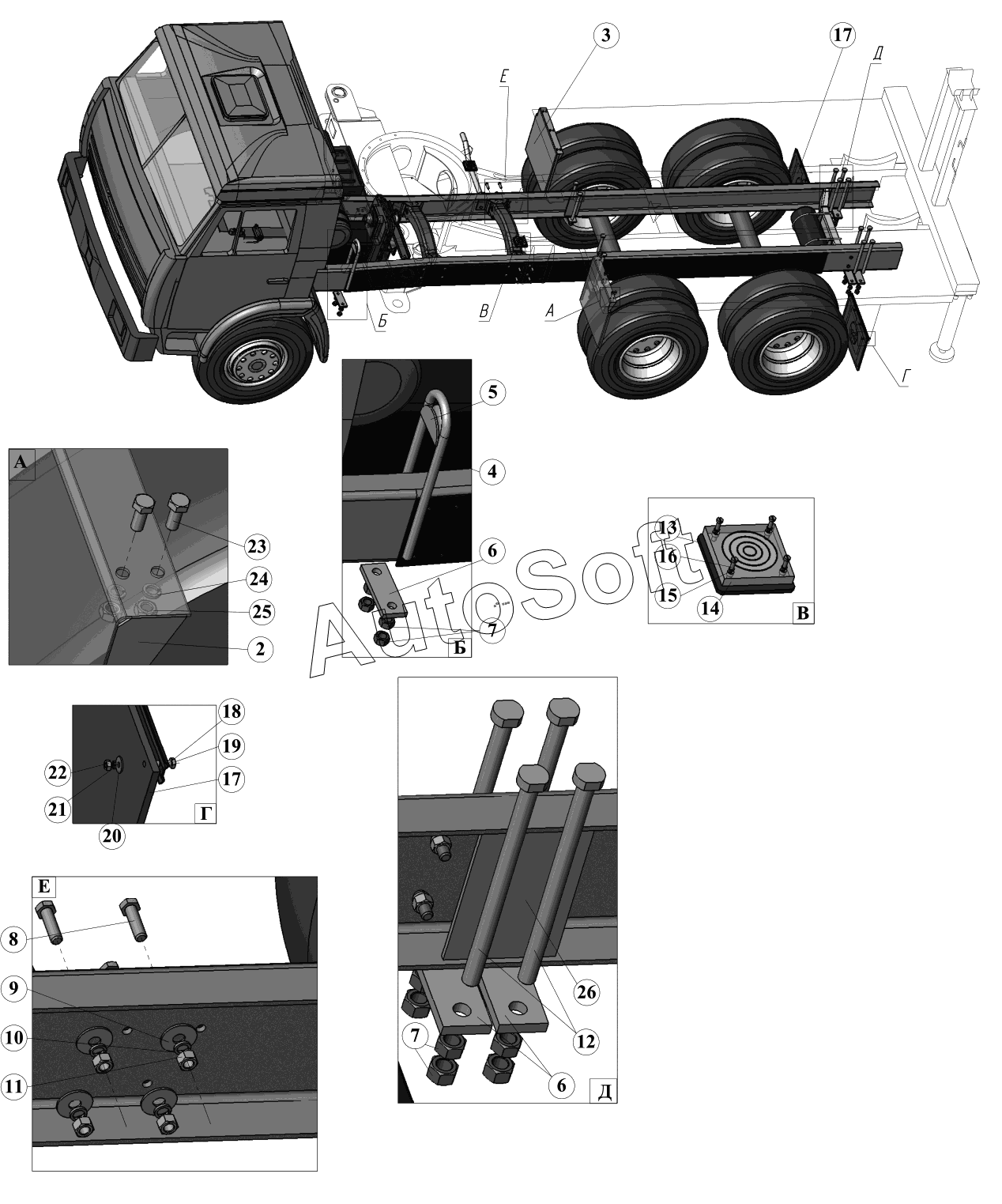 3
17
Д
Е
Б
В
А
Г
5
4
6
7
Б
А
23
24
25
2
13
16
15
14
В
AutoSoft
18
19
17
22
21
20
Г
Е
8
9
10
11
26
12
7
6
Д