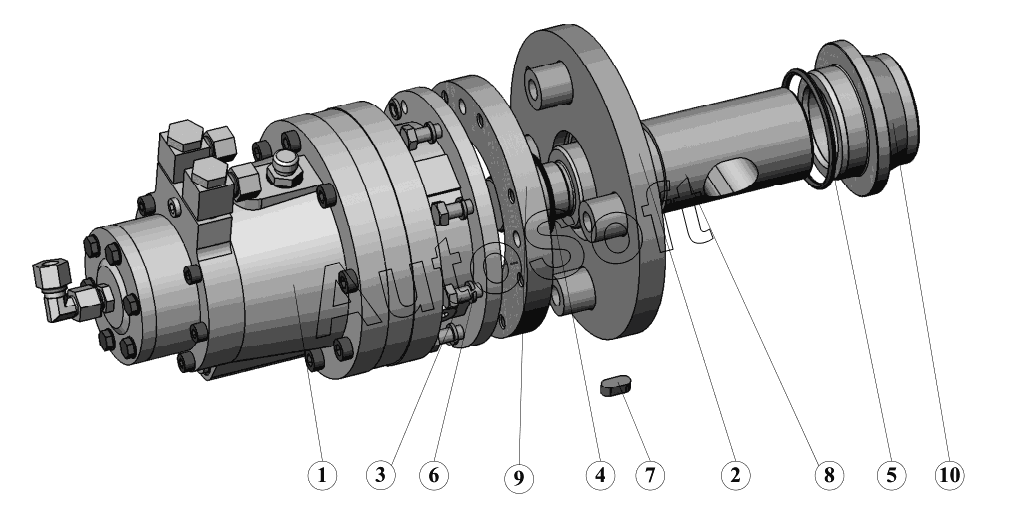 AutoSoft

1 3 6 9 4 7 2 8 5 10