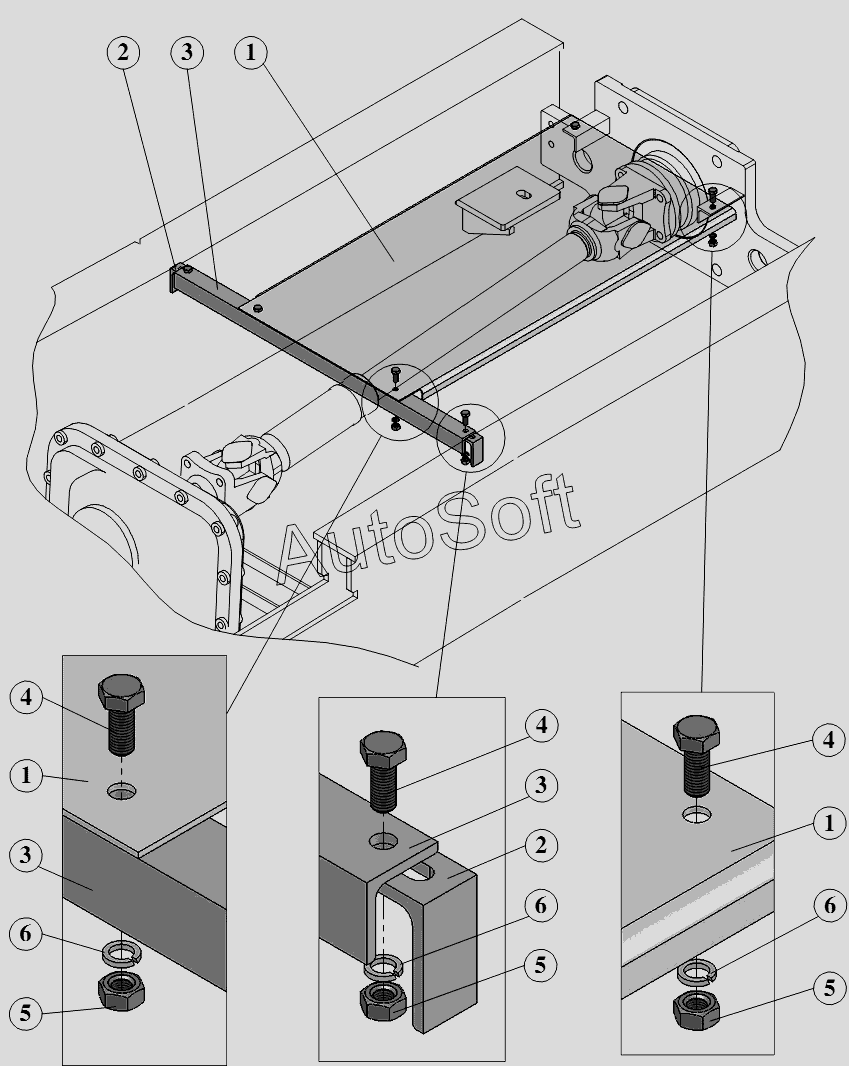 2
3
1
AutoSoft
4
1
3
6
5
4
3
2
6
5
4
1
6
5