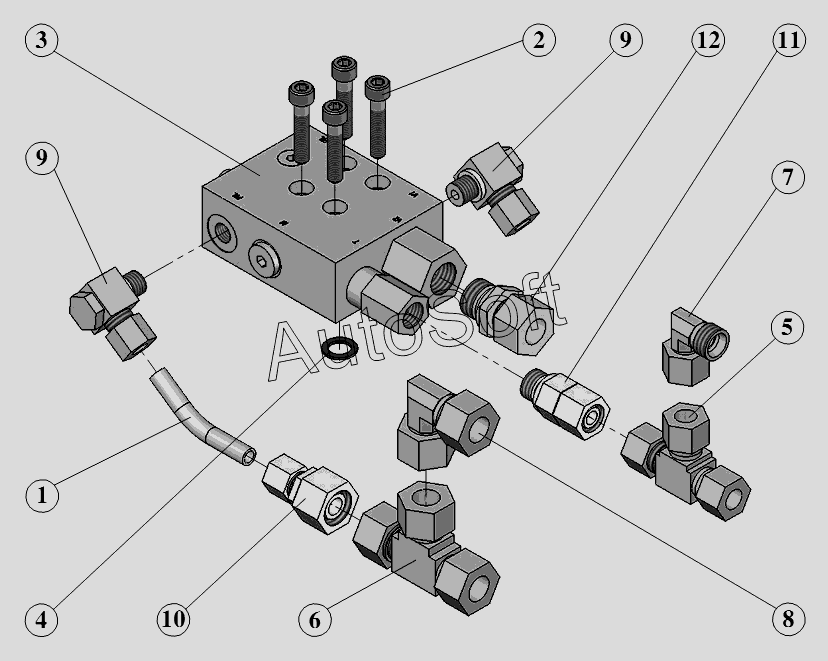 3
2
9
12
11
9
7
5
AutoSoft
1
4
10
6
8