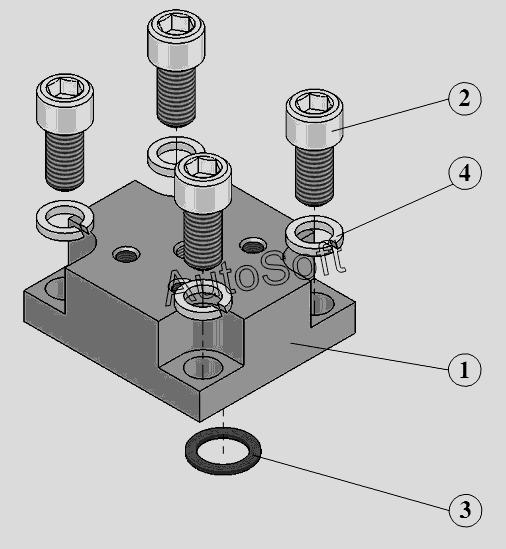 2
4
AutoSoft
1
3