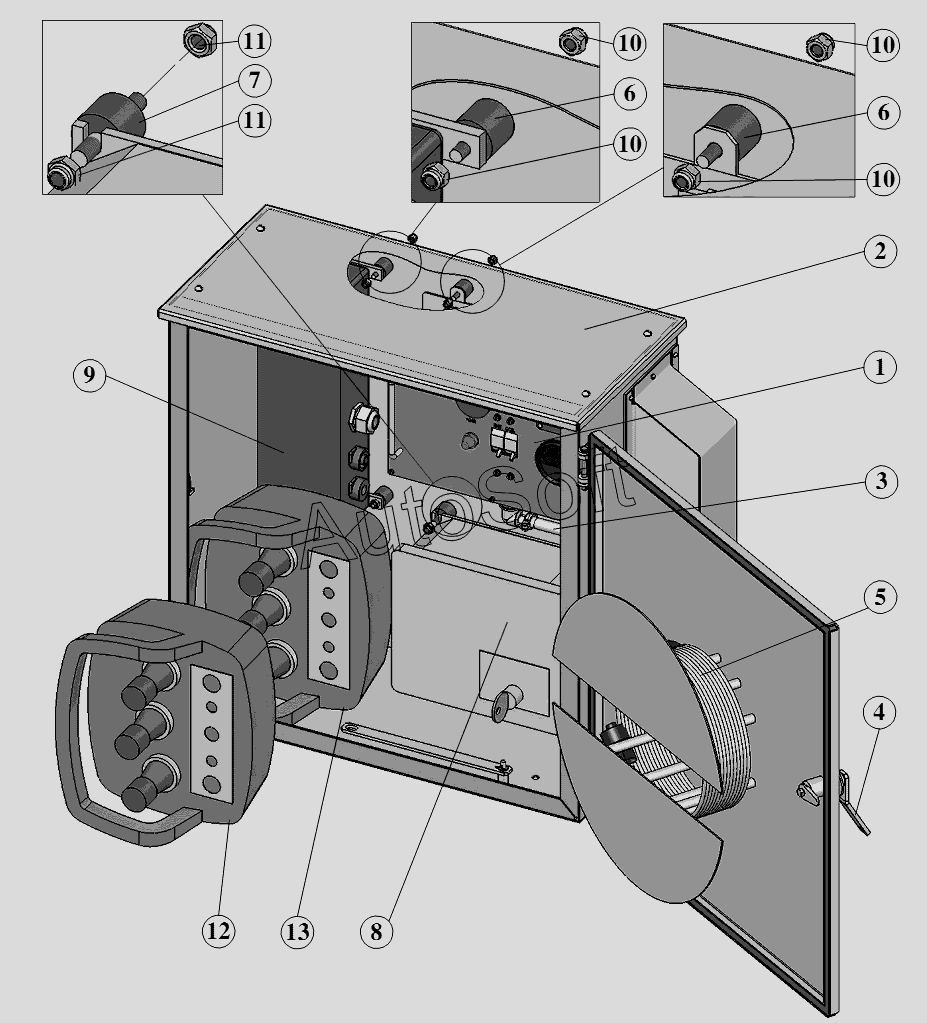 11
7
11
10
6
10
10
6
10
2
1
9
3
AutoSoft
5
4
12
13
8