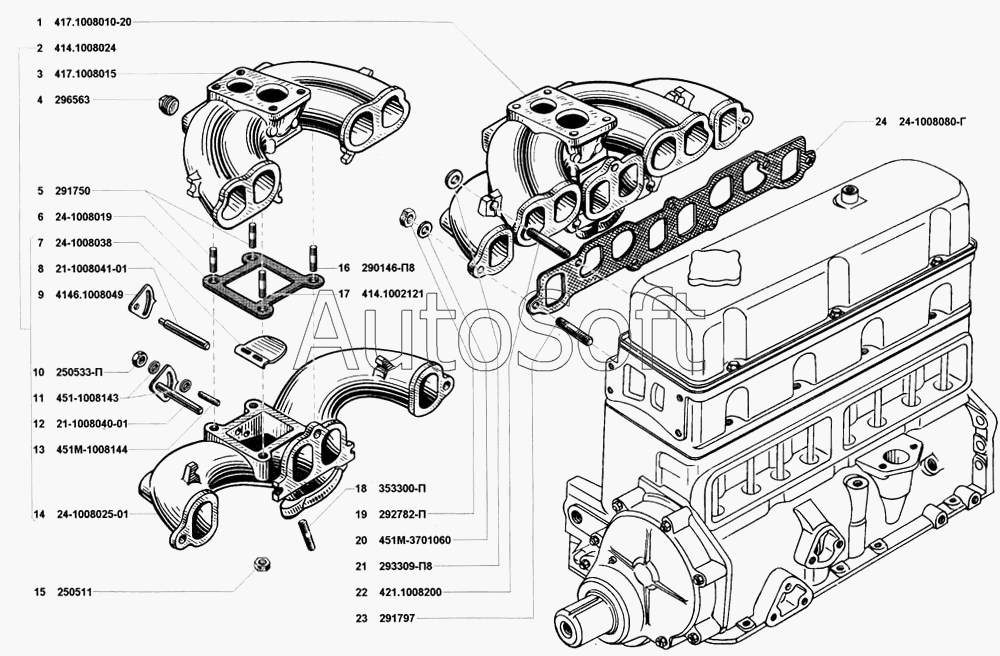 1 417.1008010-20
2 414.1008024
3 417.1008015
4 296563
5 291750
6 24-1008019
7 24-1008038
8 21-1008041-01
9 4146.1008049
10 250533-П
11 451-1008143
12 21-1008040-01
13 451М-1008144
14 24-1008025-01
15 250511
16 290146-П8
17 414.1002121
18 353300-П
19 292782-П
20 451М-3701060
21 293309-П8
22 421.1008200
23 291797
24 24-1008080-Г
AutoSoft