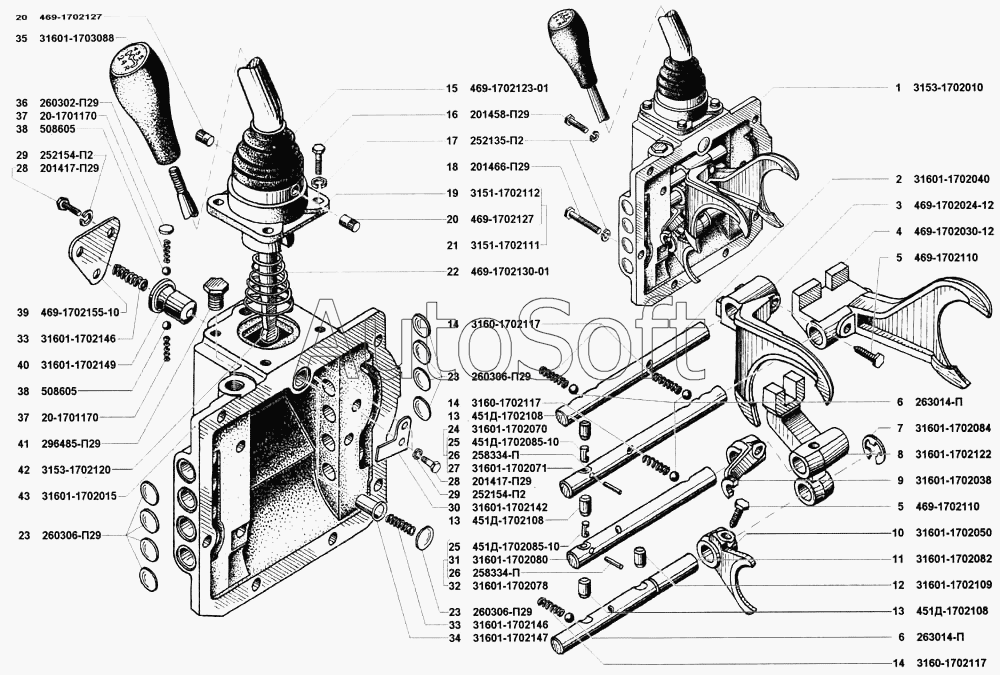 20 469-1702127
35 31601-1703088
36 260302-П29
37 20-1701170
38 508605
29 252154-П2
28 201417-П29
39 469-1702155-10
33 31601-1702146
40 31601-1702149
38 508605
37 20-1701170
41 296485-П29
42 3153-1702120
43 31601-1702015
23 260306-П29
15 469-1702123-01
16 201458-П29
17 252135-П2
18 201466-П29
19 3151-1702112
20 469-1702127
21 3151-1702111
22 469-1702130-01
14 3160-1702117
23 260306-П29
14 3160-1702117
13 451Д-1702108
24 31601-1702070
25 451Д-1702085-10
26 258334-П
27 31601-1702071
28 201417-П29
29 252154-П2
30 31601-1702142
13 451Д-1702108
25 451Д-1702085-10
31 31601-1702080
26 258334-П
32 31601-1702078
23 260306-П29
33 31601-1702146
34 31601-1702147
1 3153-1702010
2 31601-1702040
3 469-1702024-12
4 469-1702030-12
5 469-1702110
6 263014-П
7 31601-1702084
8 31601-1702122
9 31601-1702038
5 469-1702110
10 31601-1702050
11 31601-1702082
12 31601-1702109
13 451Д-1702108
6 263014-П
14 3160-1702117
AutoSoft