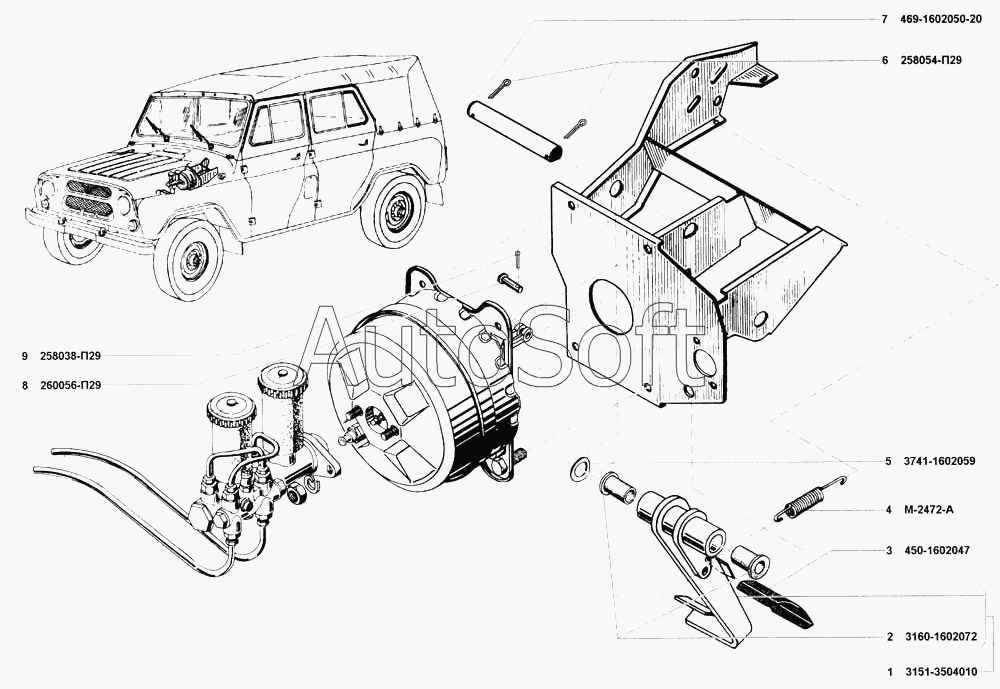 7 469-1602050-20

6 258054-П29

9 258038-П29

8 260056-П29

AutoSoft

5 3741-1602059

4 М-2472-А

3 450-1602047

2 3160-1602072

1 3151-3504010