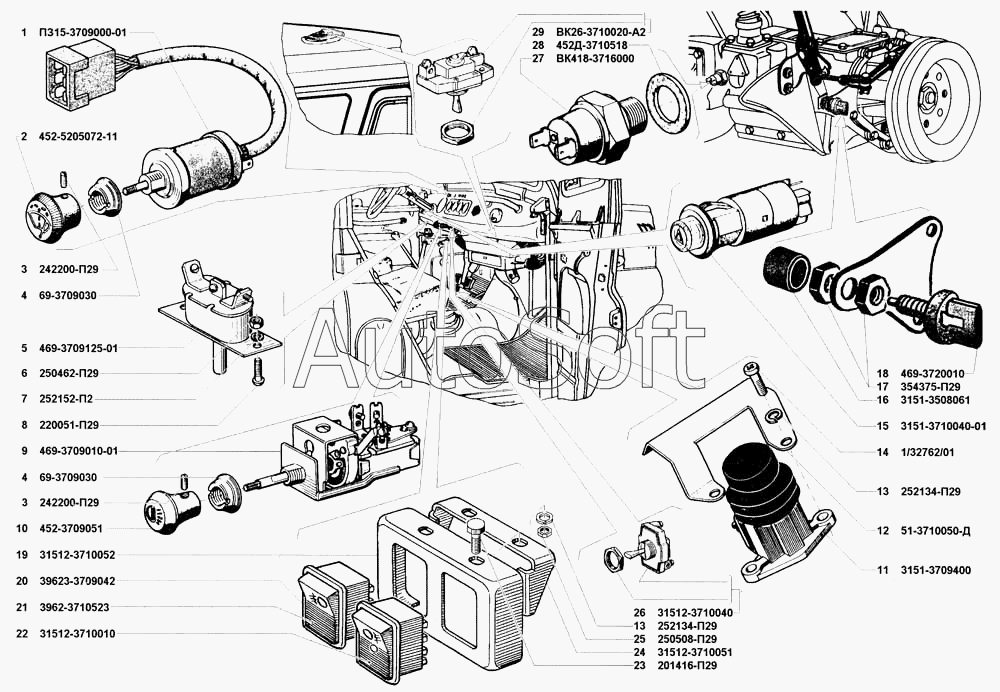 1 П315-3709000-01
2 452-5205072-11
3 242200-П29
4 69-3709030
5 469-3709125-01
6 250462-П29
7 252152-П2
8 220051-П29
9 469-3709010-01
4 69-3709030
3 242200-П29
10 452-3709051
19 31512-3710052
20 39623-3709042
21 3962-3710523
22 31512-3710010

29 ВК26-3710020-А2
28 452Д-3710518
27 ВК418-3716000

AutoSoft

18 469-3720010
17 354375-П29
16 3151-3508061
15 3151-3710040-01
14 1/32762/01
13 252134-П29
12 51-3710050-Д
11 3151-3709400

26 31512-3710040
13 252134-П29
25 250508-П29
24 31512-3710051
23 201416-П29