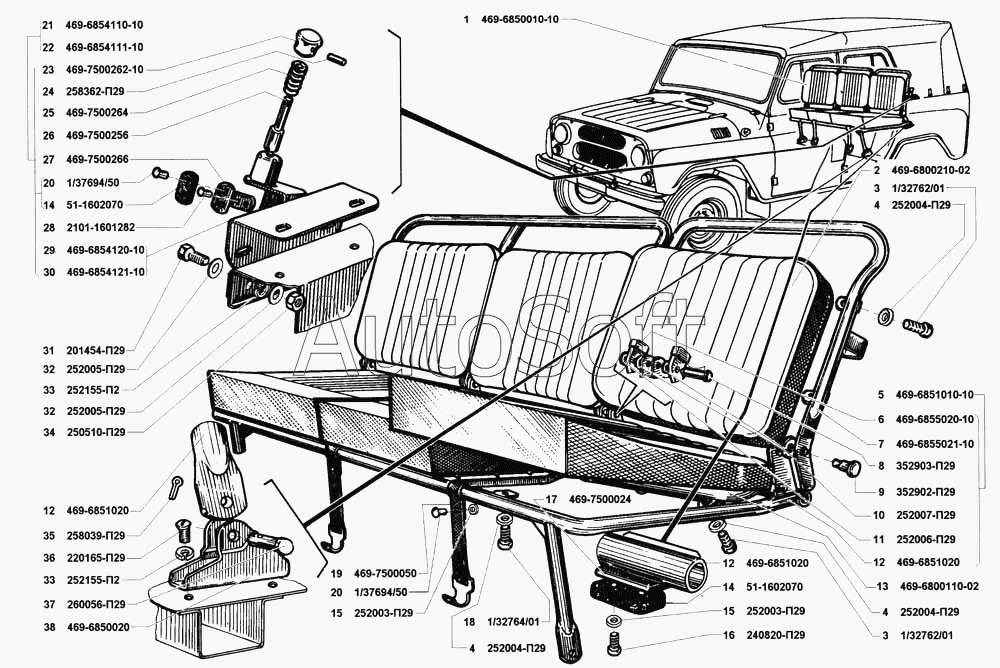 21 469-6854110-10
22 469-6854111-10
23 469-7500262-10
24 258362-П29
25 469-7500264
26 469-7500256
27 469-7500266
20 1/37694/50
14 51-1602070
28 2101-1601282
29 469-6854120-10
30 469-6854121-10
31 201454-П29
32 252005-П29
33 252155-П2
32 252005-П29
34 250510-П29
12 469-6851020
35 258039-П29
36 220165-П29
33 252155-П2
37 260056-П29
38 469-6850020
1 469-6850010-10
2 469-6800210-02
3 1/32762/01
4 252004-П29
AutoSoft
5 469-6851010-10
6 469-6855020-10
7 469-6855021-10
8 352903-П29
9 352902-П29
10 252007-П29
11 252006-П29
12 469-6851020
13 469-6800110-02
4 252004-П29
3 1/32762/01
17 469-7500024
19 469-7500050
20 1/37694/50
15 252003-П29
18 1/32764/01
4 252004-П29
12 469-6851020
14 51-1602070
15 252003-П29
16 240820-П29