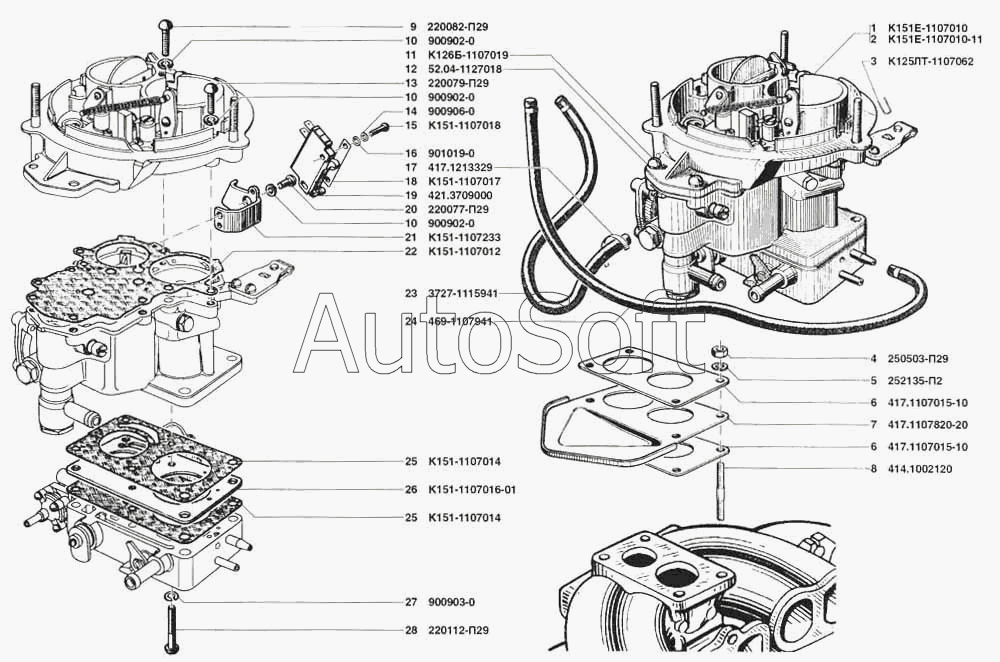 9 220082-П29
10 900902-0
11 К126Б-1107019
12 52.04-1127018
13 220079-П29
10 900902-0
14 900906-0
15 К151-1107018
16 901019-0
17 417.1213329
18 К151-1107017
19 421.3709000
20 220077-П29
10 900902-0
21 К151-1107233
22 К151-1107012
23 3727-1115941
24 469-1107941
25 К151-1107014
26 К151-1107016-01
25 К151-1107014
27 900903-0
28 220112-П29

1 К151Е-1107010
2 К151Е-1107010-11
3 К125ЛТ-1107062
4 250503-П29
5 252135-П2
6 417.1107015-10
7 417.1107820-20
6 417.1107015-10
8 414.1002120

AutoSoft