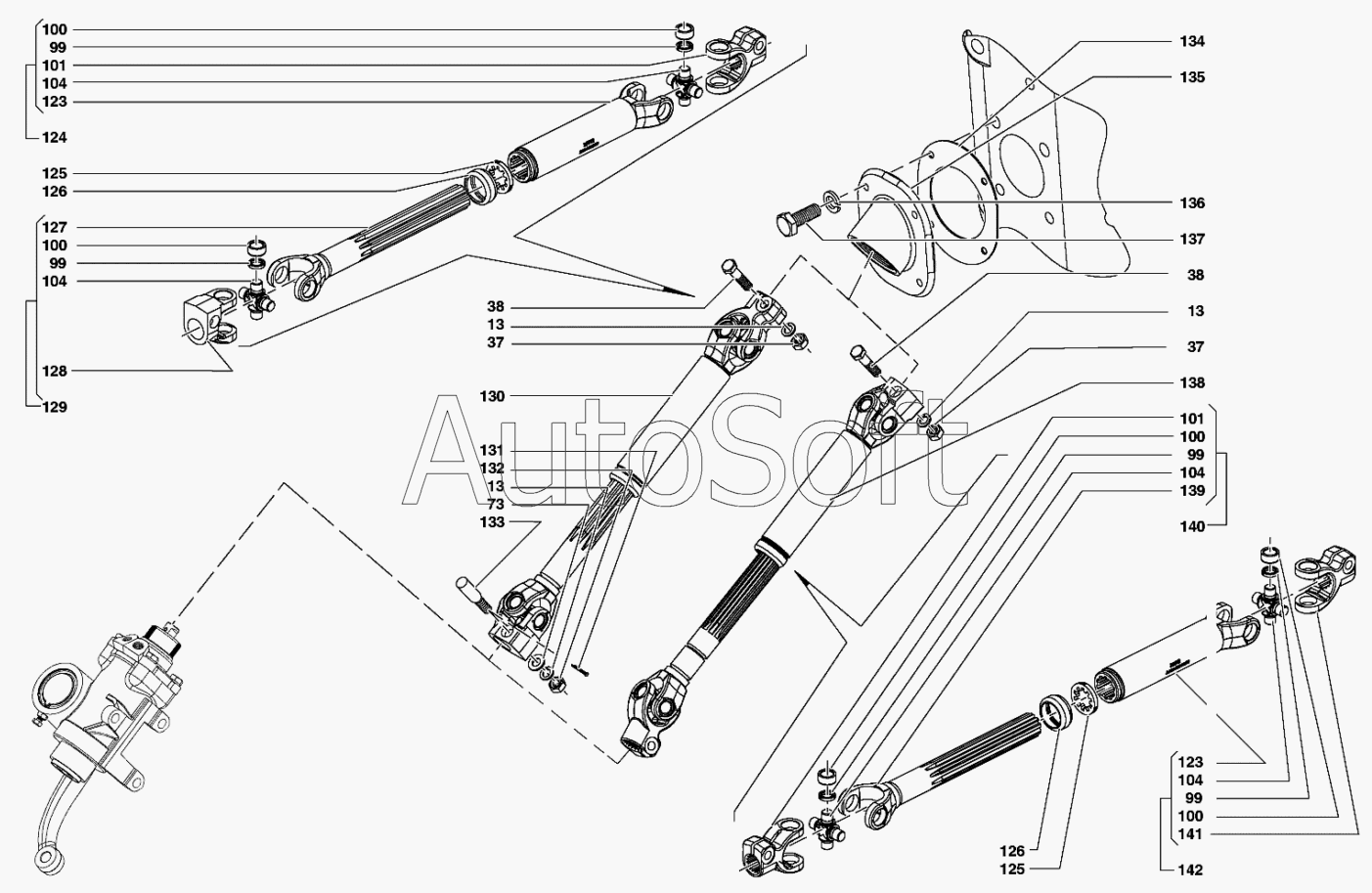 100
99
101
104
123
124
125
126
127
100
99
104
128
129
38
13
37
130
131
132
13
73
133
134
135
136
137
38
13
37
138
101
100
99
104
139
140
123
104
99
100
141
142
126
125
AutoSoft