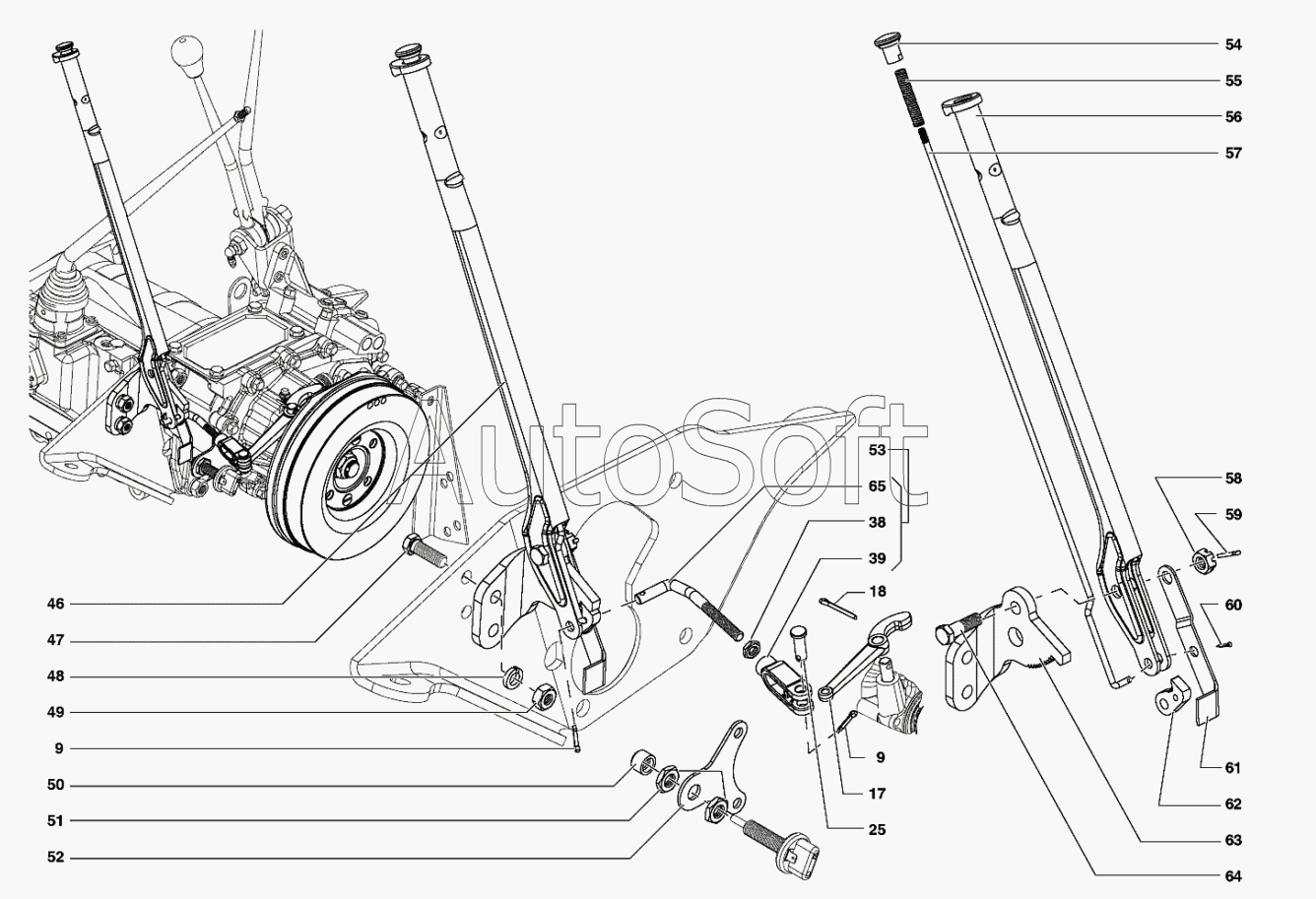 54
55
56
57
AutoSoft
53
65
38
39
18
58
59
60
46
47
48
49
9
50
51
52
9
17
25
61
62
63
64