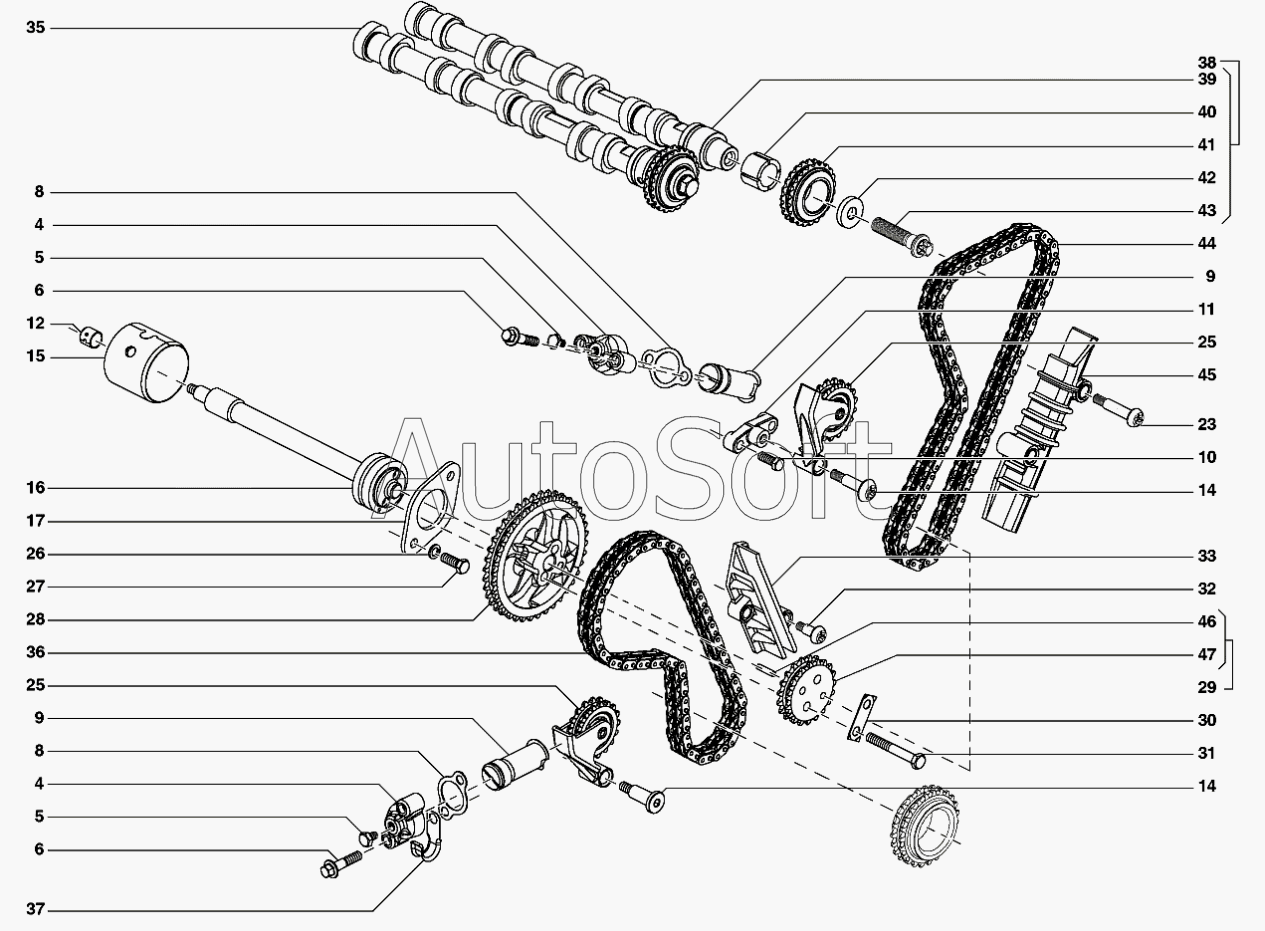 35
8
4
5
6
12
15
16
17
26
27
28
36
25
9
8
4
5
6
37
38
39
40
41
42
43
44
9
11
25
45
23
10
14
33
32
46
47
29
30
31
14
AutoSoft