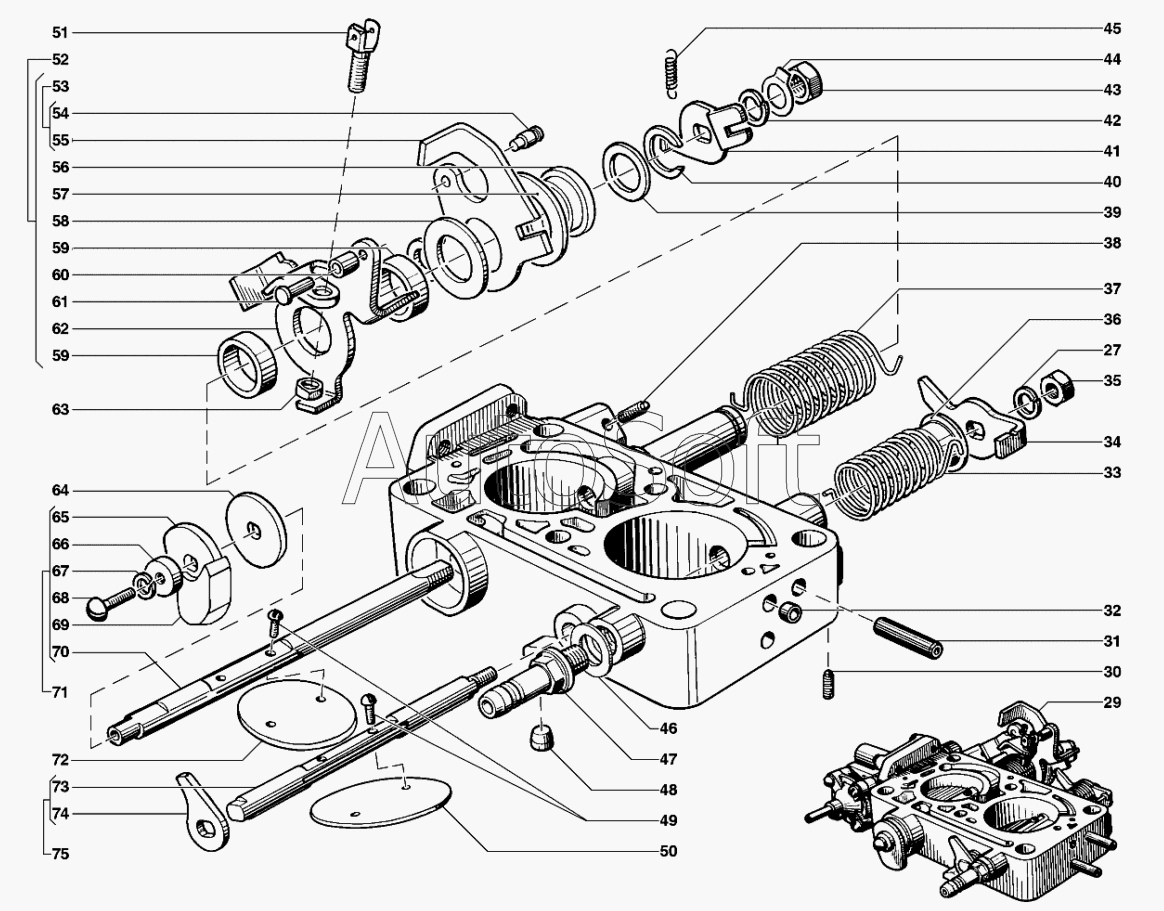 51
52
53
54
55
56
57
58
59
60
61
62
59
63
64
65
66
67
68
69
70
71
72
73
74
75
45
44
43
42
41
40
39
38
37
36
27
35
34
33
32
31
30
29
46
47
48
49
50
AutoSoft