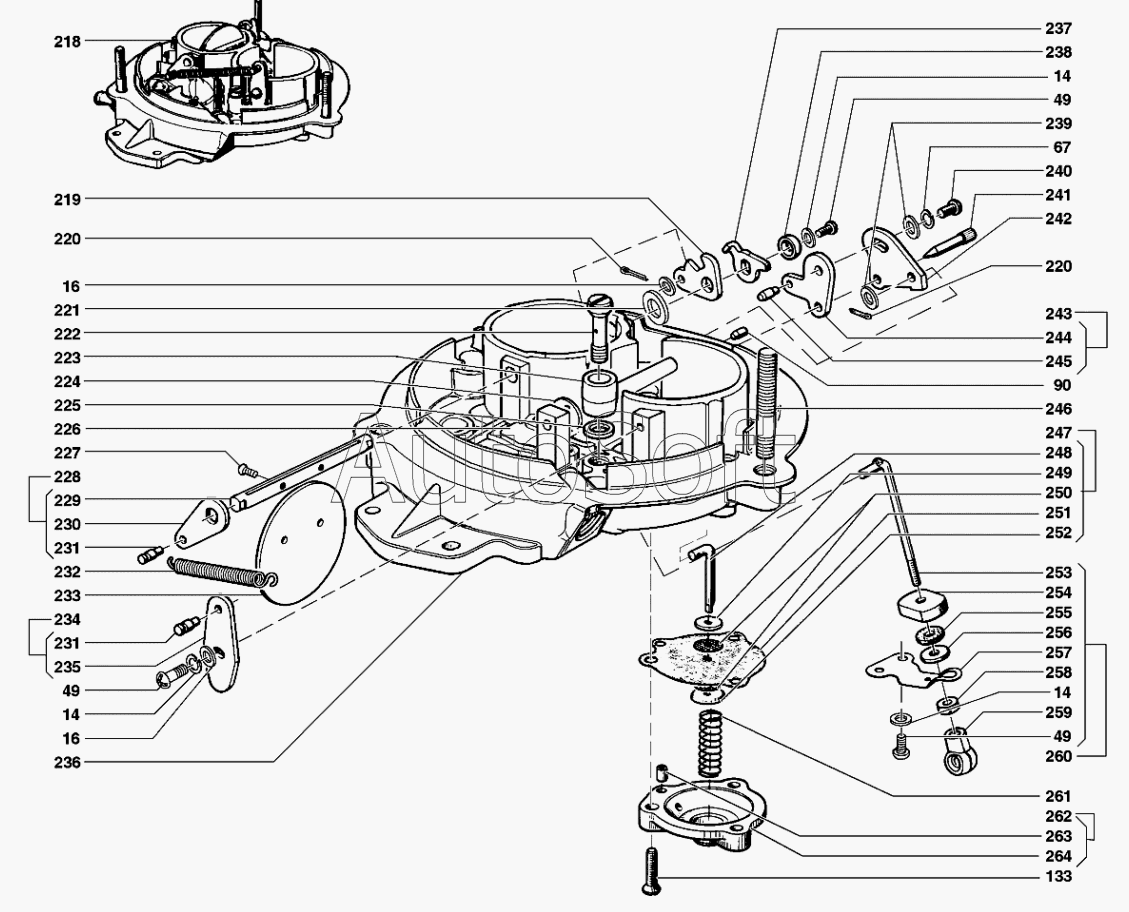 218
219
220
16
221
222
223
224
225
226
227
228
229
230
231
232
233
234
231
235
49
14
16
236

237
238
14
49
239
67
240
241
242
220
243
244
245
90
246
247
248
249
250
251
252
253
254
255
256
257
258
14
259
49
260
261
262
263
264
133

AutoSoft