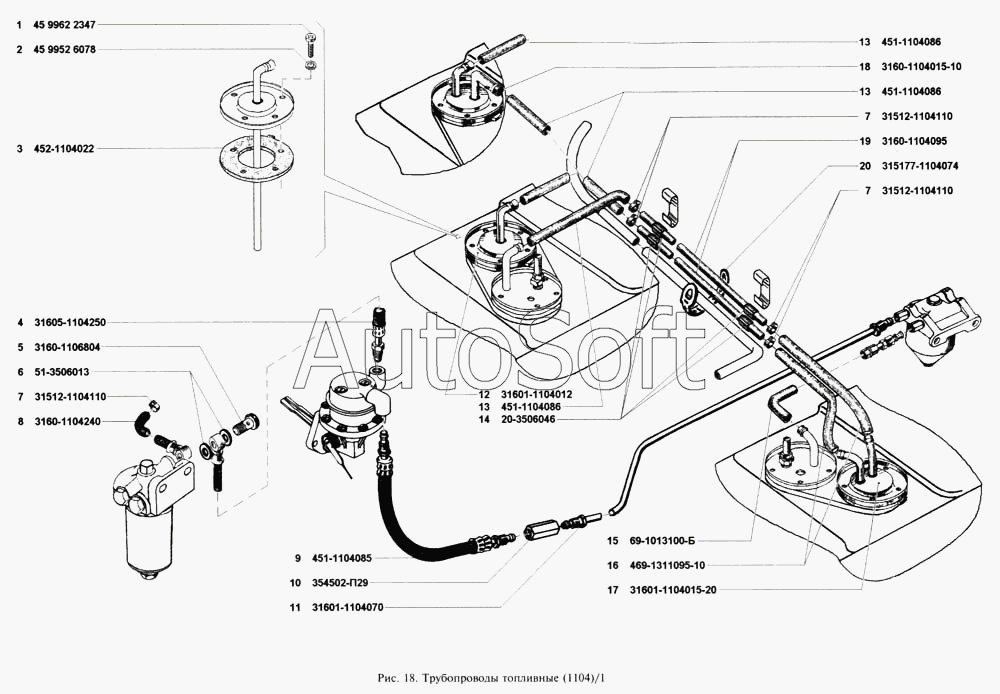 1 45 9962 2347
2 45 9952 6078
3 452-1104022
4 31605-1104250
5 3160-1106804
6 51-3506013
7 31512-1104110
8 3160-1104240
9 451-1104085
10 354502-П29
11 31601-1104070
12 31601-1104012
13 451-1104086
14 20-3506046
13 451-1104086
18 3160-1104015-10
13 451-1104086
7 31512-1104110
19 3160-1104095
20 315177-1104074
7 31512-1104110
15 69-1013100-Б
16 469-1311095-10
17 31601-1104015-20

AutoSoft

Рис. 18. Трубопроводы топливные (1104)/1