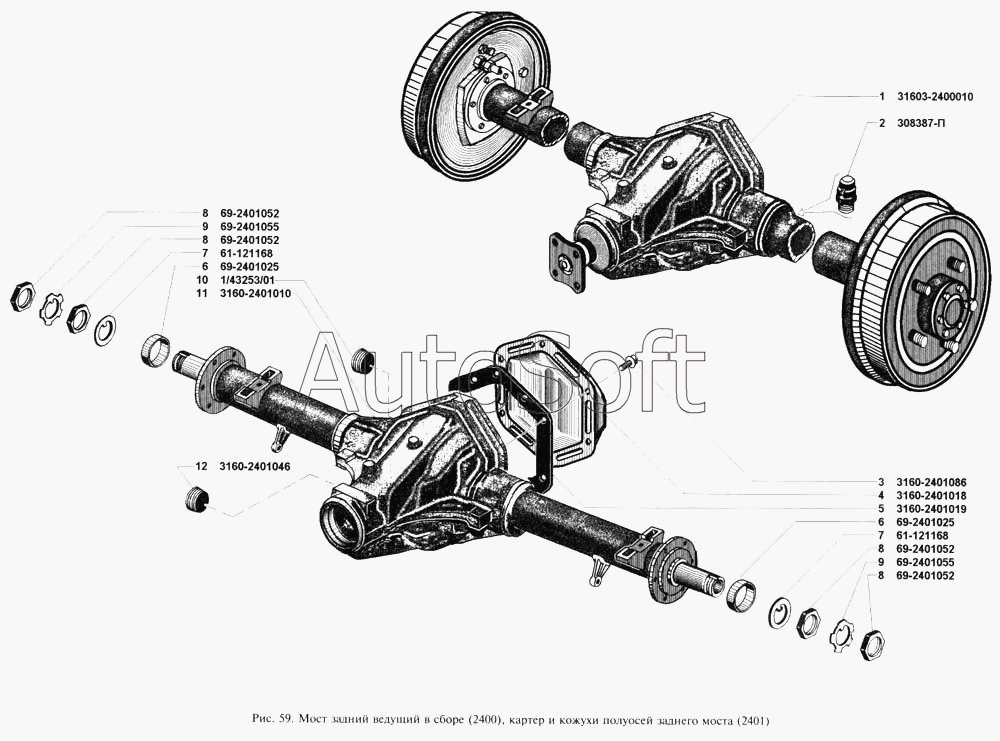 1 31603-2400010
2 308387-П

8 69-2401052
9 69-2401055
8 69-2401052
7 61-121168
6 69-2401025
10 1/43253/01
11 3160-2401010

AutoSoft

12 3160-2401046

3 3160-2401086
4 3160-2401018
5 3160-2401019
6 69-2401025
7 61-121168
8 69-2401052
9 69-2401055
8 69-2401052

Рис. 59. Мост задний ведущий в сборе (2400), картер и кожухи полуосей заднего моста (2401)