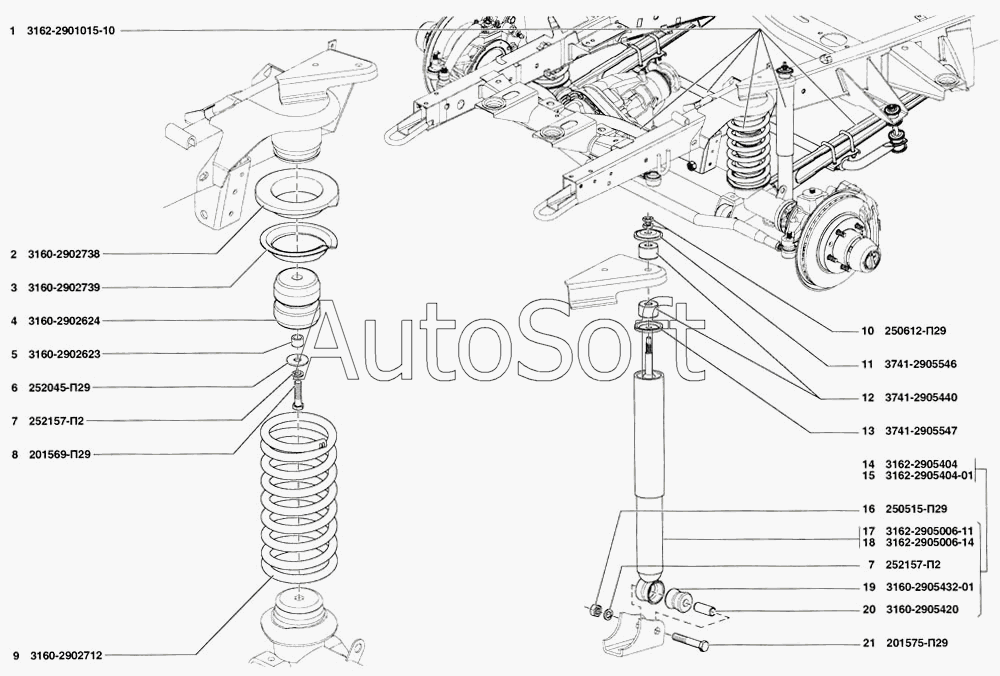 1 3162-2901015-10

2 3160-2902738

3 3160-2902739

4 3160-2902624

5 3160-2902623

6 252045-П29

7 252157-П2

8 201569-П29

9 3160-2902712

AutoSoft

10 250612-П29

11 3741-2905546

12 3741-2905440

13 3741-2905547

14 3162-2905404
15 3162-2905404-01

16 250515-П29

17 3162-2905006-11
18 3162-2905006-14

7 252157-П2

19 3160-2905432-01

20 3160-2905420

21 201575-П29