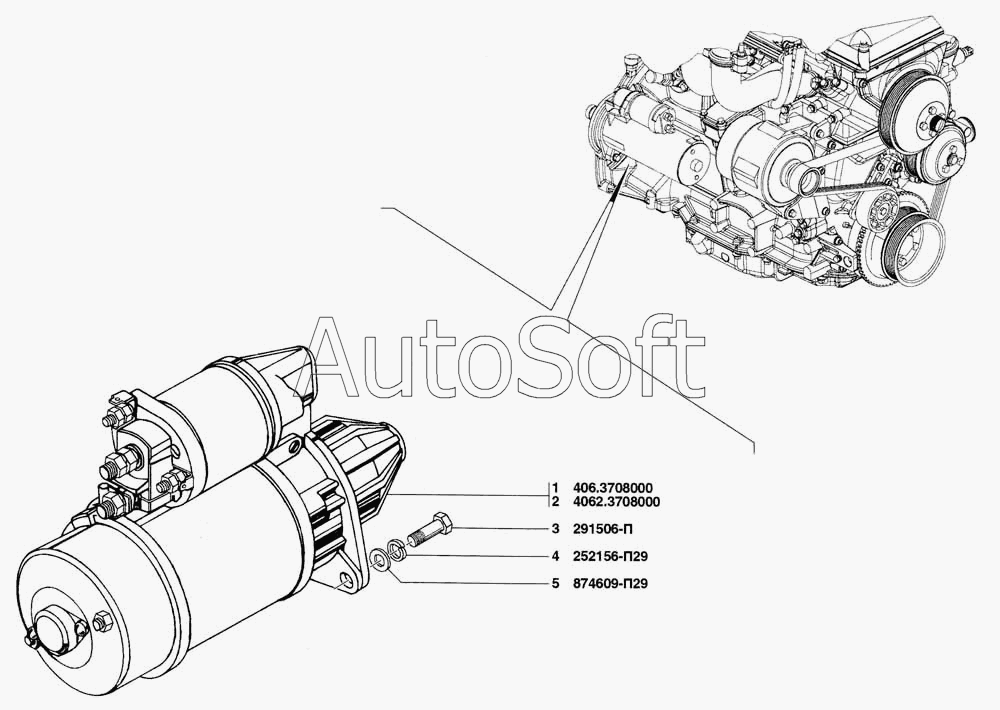 AutoSoft

1 406.3708000
2 4062.3708000
3 291506-П
4 252156-П29
5 874609-П29