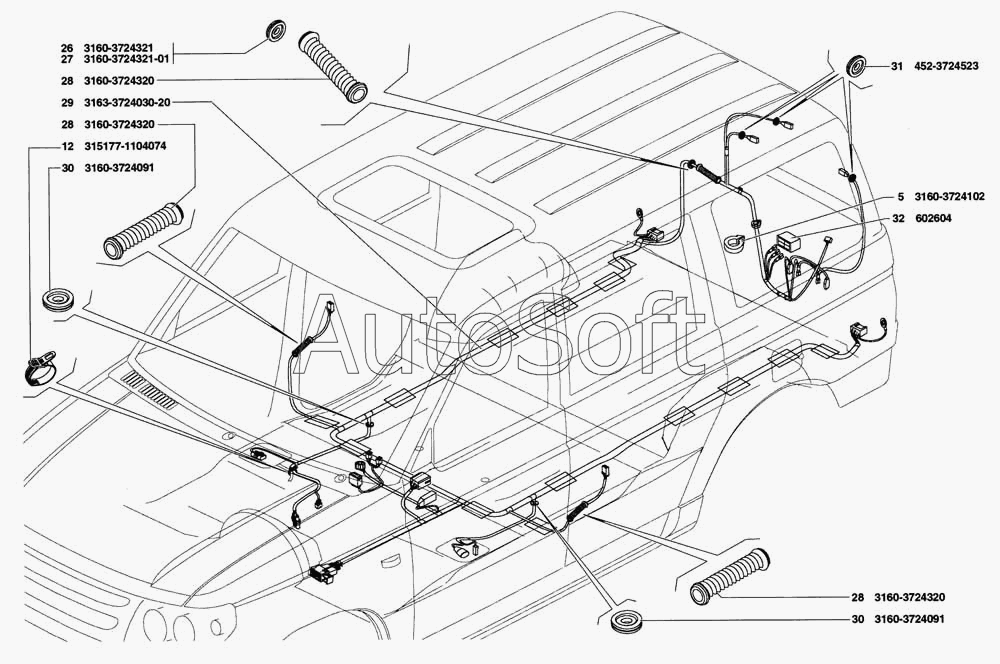 26 3160-3724321
27 3160-3724321-01
28 3160-3724320
29 3163-3724030-20
28 3160-3724320
12 315177-1104074
30 3160-3724091
31 452-3724523
5 3160-3724102
32 602604
AutoSoft
28 3160-3724320
30 3160-3724091