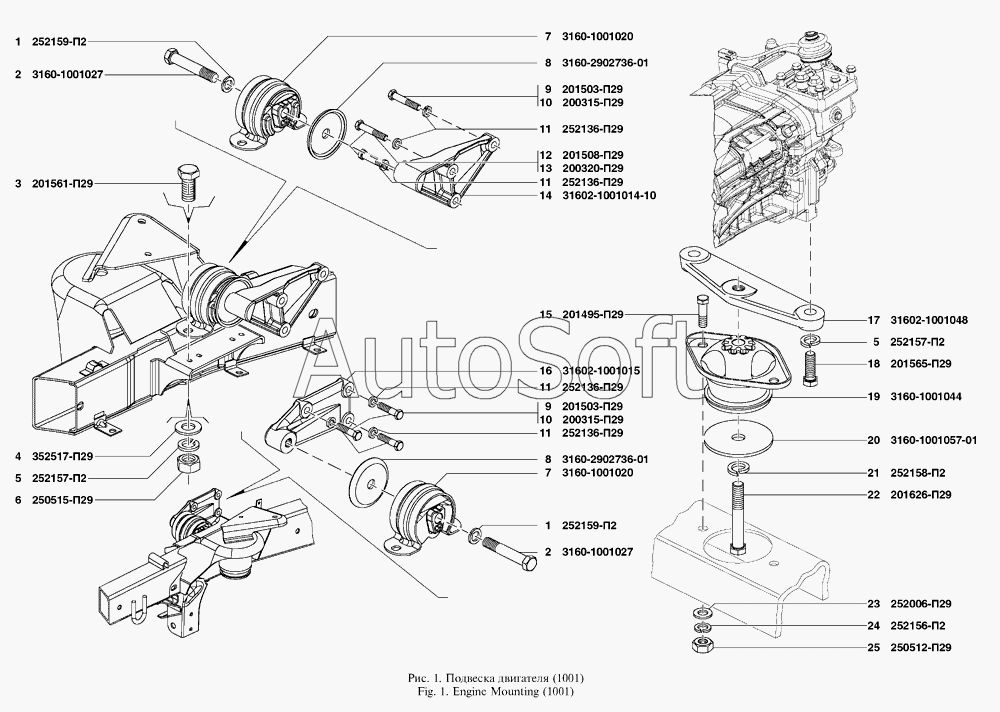 1 252159-П2
2 3160-1001027
3 201561-П29
4 352517-П29
5 252157-П2
6 250515-П29

7 3160-1001020
8 3160-2902736-01
9 201503-П29
10 200315-П29
11 252136-П29
12 201508-П29
13 200320-П29
11 252136-П29
14 31602-1001014-10

15 201495-П29
16 31602-1001015
11 252136-П29
9 201503-П29
10 200315-П29
11 252136-П29
8 3160-2902736-01
7 3160-1001020
1 252159-П2
2 3160-1001027

17 31602-1001048
5 252157-П2
18 201565-П29
19 3160-1001044
20 3160-1001057-01
21 252158-П2
22 201626-П29
23 252006-П29
24 252156-П2
25 250512-П29

AutoSoft

Рис. 1. Подвеска двигателя (1001)
Fig. 1. Engine Mounting (1001)