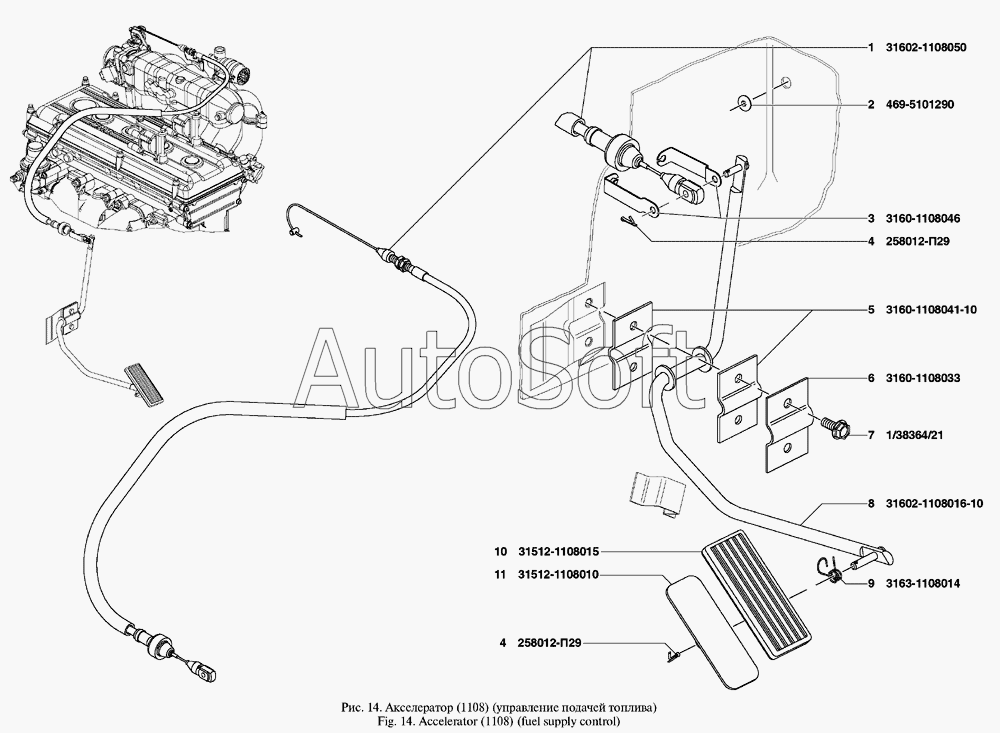 1 31602-1108050
2 469-5101290
3 3160-1108046
4 258012-П29
5 3160-1108041-10
6 3160-1108033
7 1/38364/21
8 31602-1108016-10
9 3163-1108014
10 31512-1108015
11 31512-1108010
4 258012-П29

AutoSoft

Рис. 14. Акселератор (1108) (управление подачей топлива)
Fig. 14. Accelerator (1108) (fuel supply control)