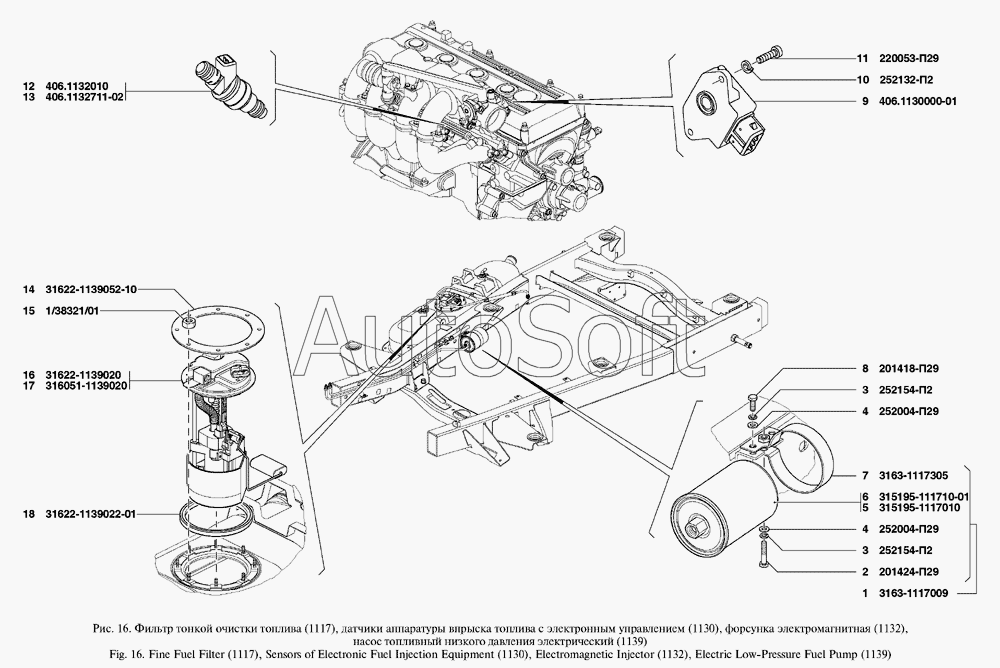 12 406.1132010
13 406.1132711-02

11 220053-П29
10 252132-П2
9 406.1130000-01

14 31622-1139052-10
15 1/38321/01

16 31622-1139020
17 316051-1139020

18 31622-1139022-01

AutoSoft

8 201418-П29
3 252154-П2
4 252004-П29

7 3163-1117305
6 315195-111710-01
5 315195-1117010
4 252004-П29
3 252154-П2
2 201424-П29
1 3163-1117009

Рис. 16. Фильтр тонкой очистки топлива (1117), датчики аппаратуры впрыска топлива с электронным управлением (1130), форсунка электромагнитная (1132), насос топливный низкого давления электрический (1139)
Fig. 16. Fine Fuel Filter (1117), Sensors of Electronic Fuel Injection Equipment (1130), Electromagnetic Injector (1132), Electric Low-Pressure Fuel Pump (1139)