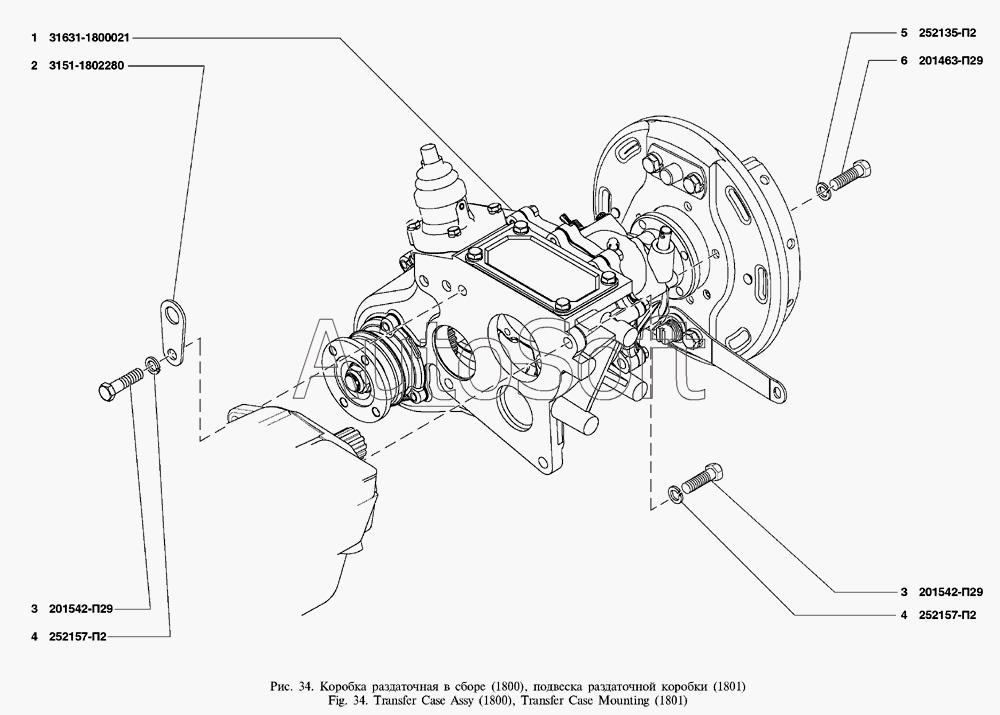 1 31631-1800021
2 3151-1802280
5 252135-П2
6 201463-П29
AutoSoft
3 201542-П29
4 252157-П2
3 201542-П29
4 252157-П2

Рис. 34. Коробка раздаточная в сборе (1800), подвеска раздаточной коробки (1801)
Fig. 34. Transfer Case Assy (1800), Transfer Case Mounting (1801)