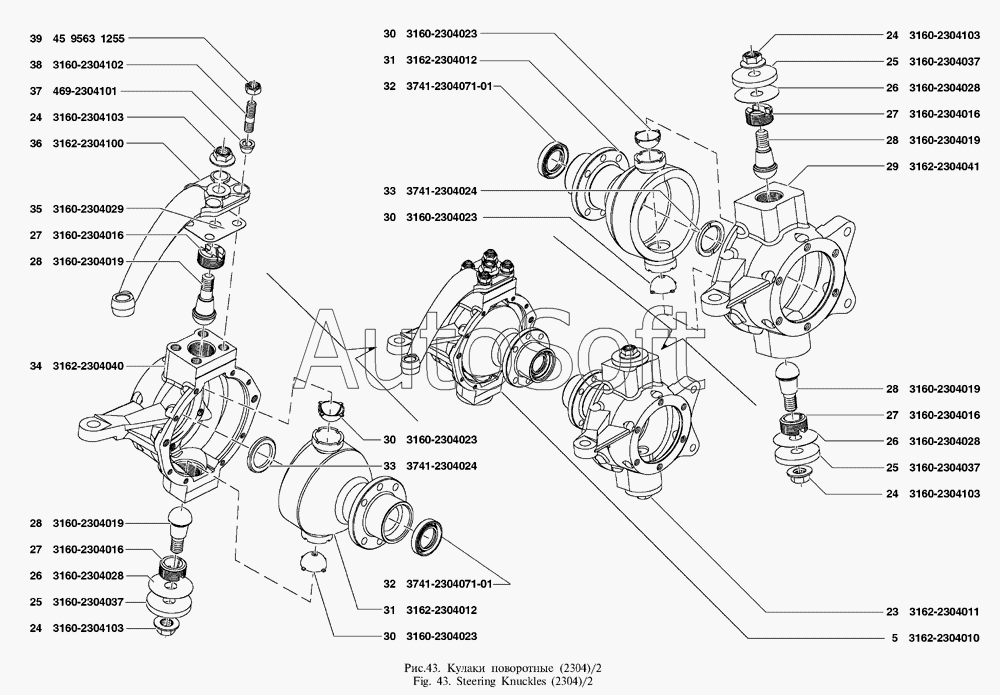 39 45 9563 1255
38 3160-2304102
37 469-2304101
24 3160-2304103
36 3162-2304100
35 3160-2304029
27 3160-2304016
28 3160-2304019
34 3162-2304040
28 3160-2304019
27 3160-2304016
26 3160-2304028
25 3160-2304037
24 3160-2304103

30 3160-2304023
31 3162-2304012
32 3741-2304071-01
33 3741-2304024
30 3160-2304023

30 3160-2304023
33 3741-2304024
32 3741-2304071-01
31 3162-2304012
30 3160-2304023

24 3160-2304103
25 3160-2304037
26 3160-2304028
27 3160-2304016
28 3160-2304019
29 3162-2304041
28 3160-2304019
27 3160-2304016
26 3160-2304028
25 3160-2304037
24 3160-2304103
23 3162-2304011
5 3162-2304010

AutoSoft

Рис.43. Кулаки поворотные (2304)/2
Fig. 43. Steering Knuckles (2304)/2