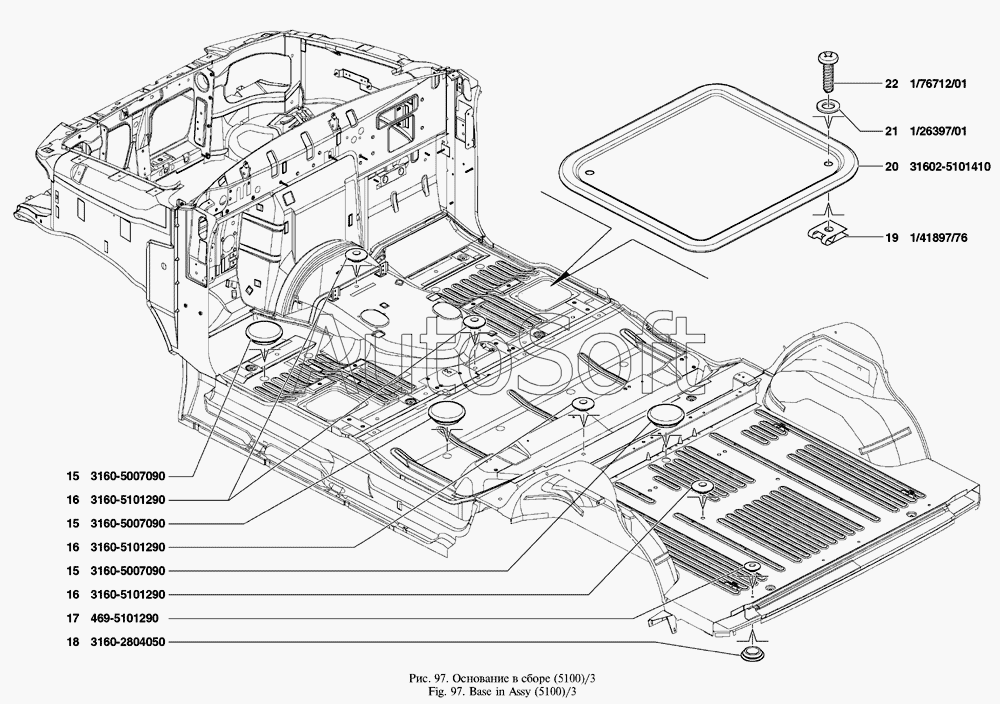 22 1/76712/01

21 1/26397/01

20 31602-5101410

19 1/41897/76

AutoSoft

15 3160-5007090

16 3160-5101290

15 3160-5007090

16 3160-5101290

15 3160-5007090

16 3160-5101290

17 469-5101290

18 3160-2804050

Рис. 97. Основание в сборе (5100)/3
Fig. 97. Base in Assy (5100)/3