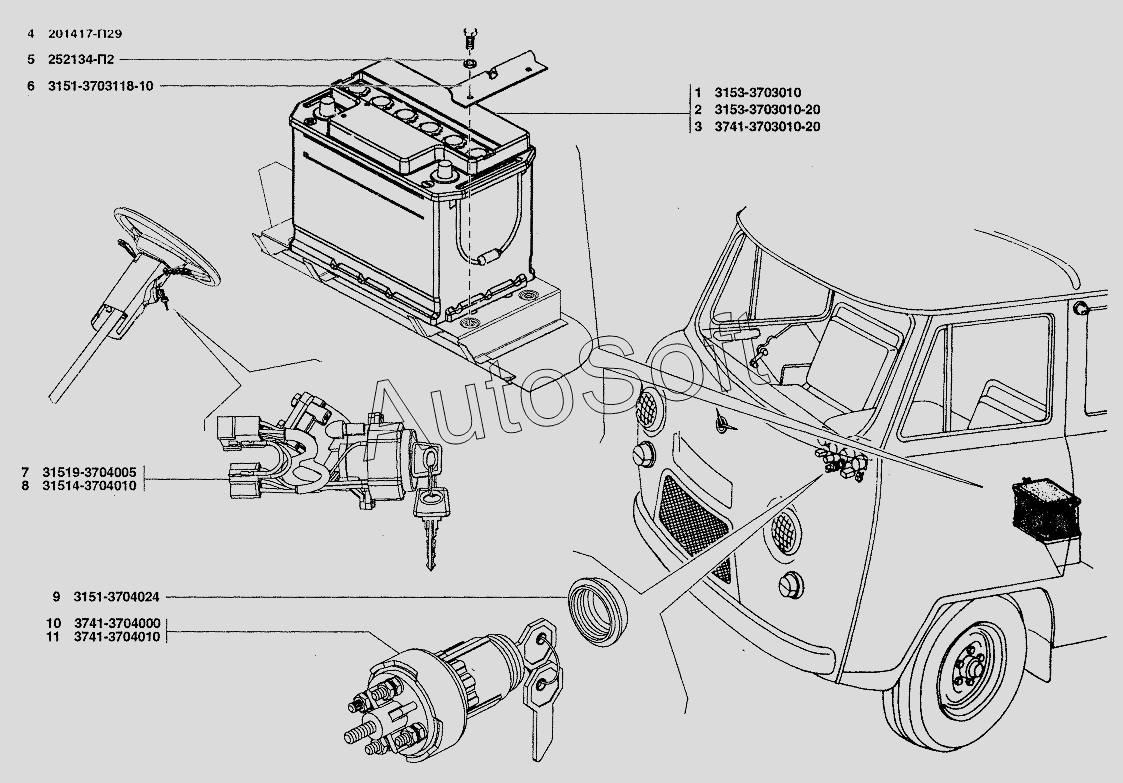 4 201417-П29
5 252134-П2
6 3151-3703118-10

1 3153-3703010
2 3153-3703010-20
3 3741-3703010-20

AutoSoft

7 31519-3704005
8 31514-3704010

9 3151-3704024

10 3741-3704000
11 3741-3704010