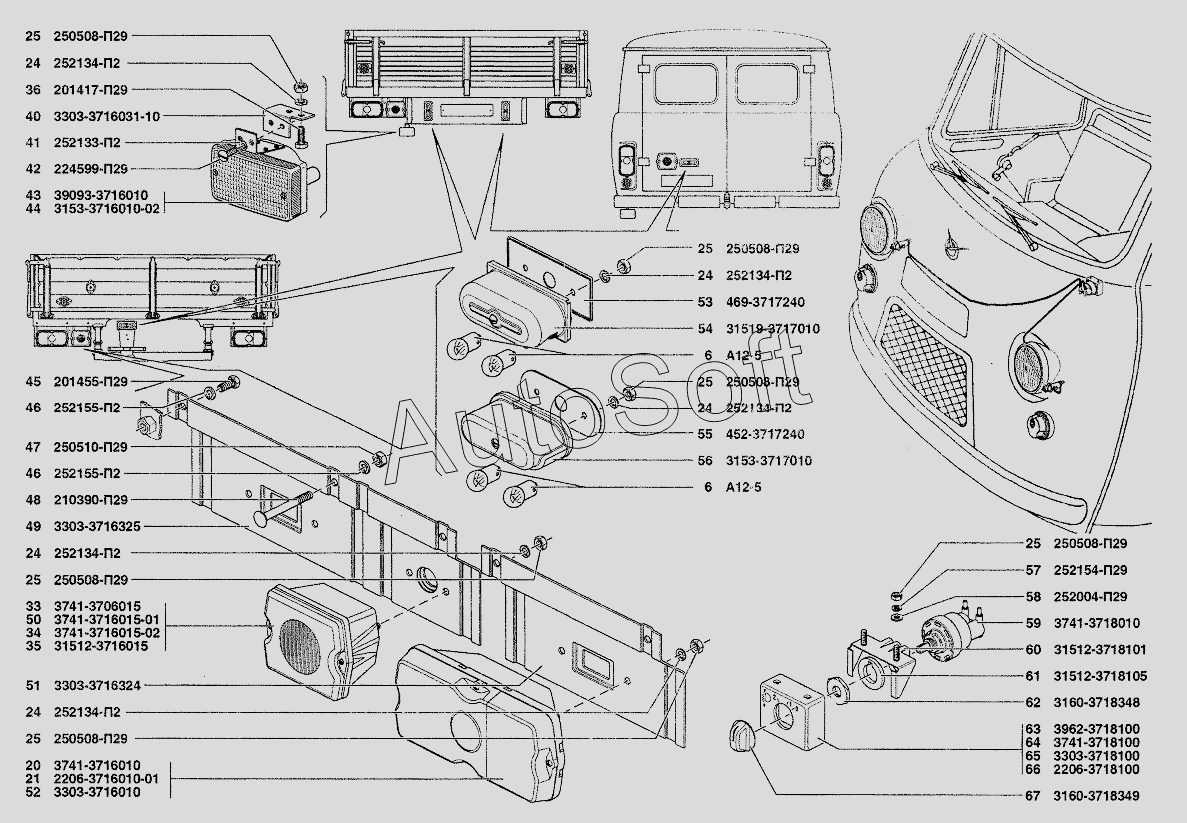 25 250508-П29
24 252134-П2
36 201417-П29
40 3303-3716031-10
41 252133-П2
42 224599-П29
43 39093-3716010
44 3153-3716010-02

45 201455-П29
46 252155-П2
47 250510-П29
46 252155-П2
48 210390-П29
49 3303-3716325
24 252134-П2
25 250508-П29
33 3741-3706015
50 3741-3716015-01
34 3741-3716015-02
35 31512-3716015
51 3303-3716324
24 252134-П2
25 250508-П29
20 3741-3716010
21 2206-3716010-01
52 3303-3716010

25 250508-П29
24 252134-П2
53 469-3717240
54 31519-3717010
6 А12-5
25 250508-П29
24 252134-П2
55 452-3717240
56 3153-3717010
6 А12-5

AutoSoft

25 250508-П29
57 252154-П29
58 252004-П29
59 3741-3718010
60 31512-3718101
61 31512-3718105
62 3160-3718348
63 3962-3718100
64 3741-3718100
65 3303-3718100
66 2206-3718100
67 3160-3718349