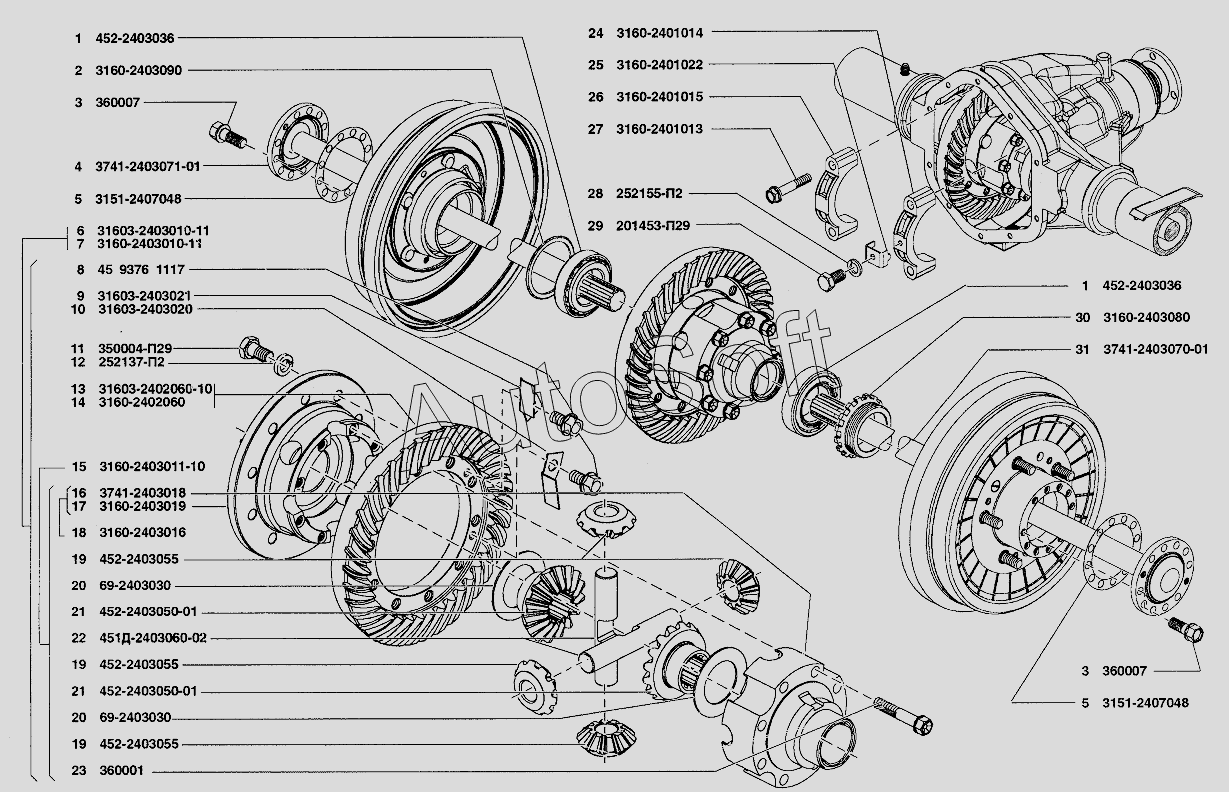 1 452-2403036
2 3160-2403090
3 360007
4 3741-2403071-01
5 3151-2407048
6 31603-2403010-11
7 3160-2403010-11
8 45 9376 1117
9 31603-2403021
10 31603-2403020
11 350004-П29
12 252137-П2
13 31603-2402060-10
14 3160-2402060
15 3160-2403011-10
16 3741-2403018
17 3160-2403019
18 3160-2403016
19 452-2403055
20 69-2403030
21 452-2403050-01
22 451Д-2403060-02
19 452-2403055
21 452-2403050-01
20 69-2403030
19 452-2403055
23 360001
24 3160-2401014
25 3160-2401022
26 3160-2401015
27 3160-2401013
28 252155-П2
29 201453-П29
1 452-2403036
30 3160-2403080
31 3741-2403070-01
3 360007
5 3151-2407048
AutoSoft