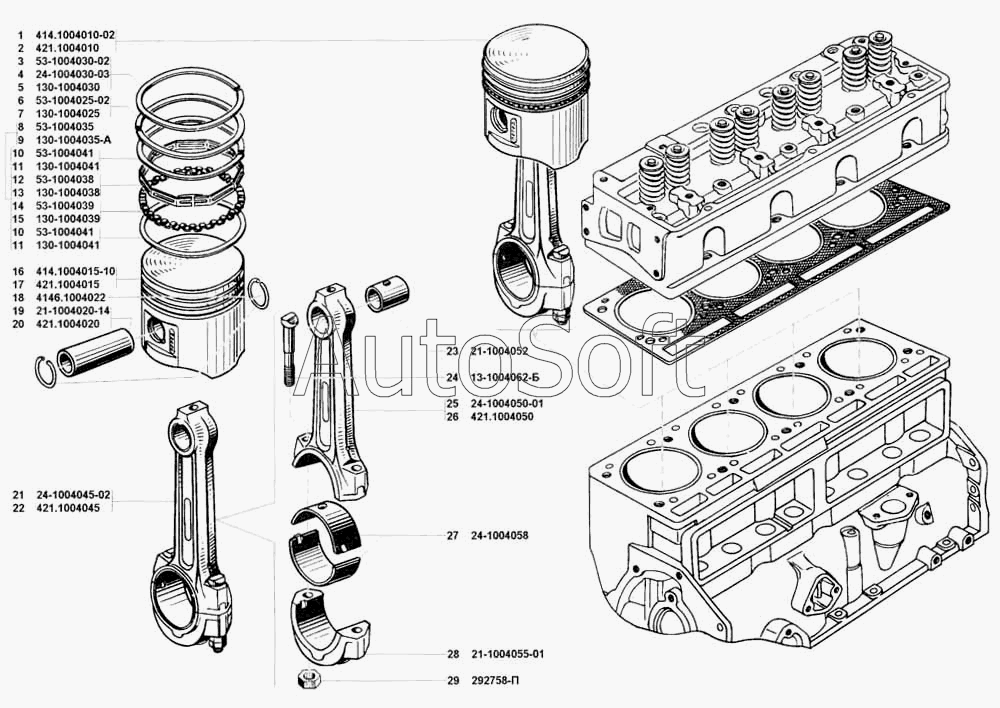 1 414.1004010-02
2 421.1004010
3 53-1004030-02
4 24-1004030-03
5 130-1004030
6 53-1004025-02
7 130-1004025
8 53-1004035
9 130-1004035-А
10 53-1004041
11 130-1004041
12 53-1004038
13 130-1004038
14 53-1004039
15 130-1004039
10 53-1004041
11 130-1004041

16 414.1004015-10
17 421.1004015
18 4146.1004022
19 21-1004020-14
20 421.1004020

21 24-1004045-02
22 421.1004045

23 21-1004052
24 13-1004062-Б
25 24-1004050-01
26 421.1004050

27 24-1004058

28 21-1004055-01

29 292758-П

AutoSoft