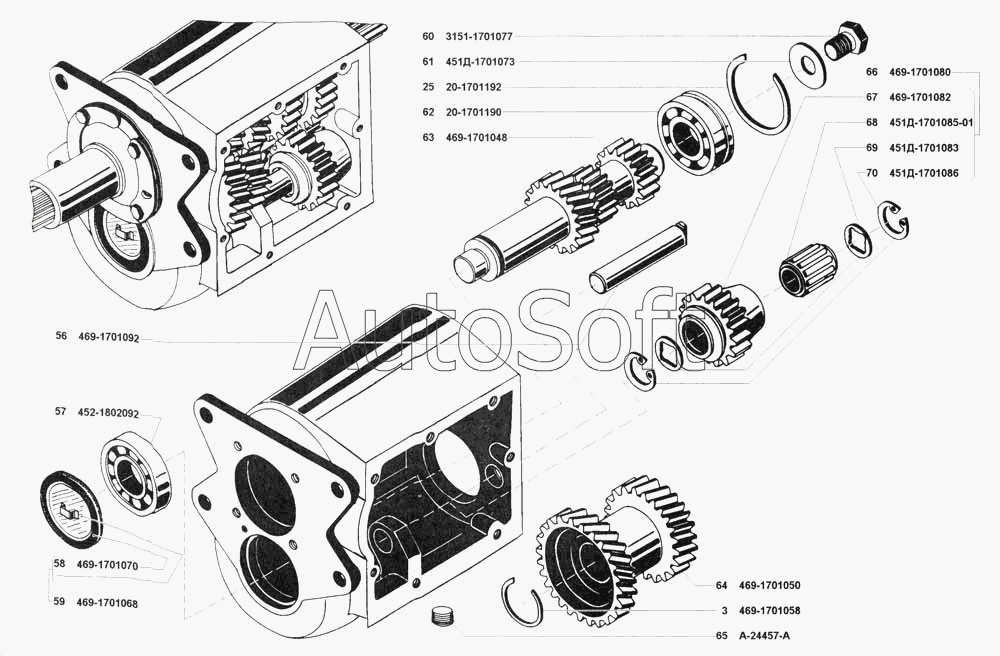 60 3151-1701077
61 451Д-1701073
25 20-1701192
62 20-1701190
63 469-1701048
66 469-1701080
67 469-1701082
68 451Д-1701085-01
69 451Д-1701083
70 451Д-1701086
AutoSoft
56 469-1701092
57 452-1802092
58 469-1701070
59 469-1701068
64 469-1701050
3 469-1701058
65 А-24457-А