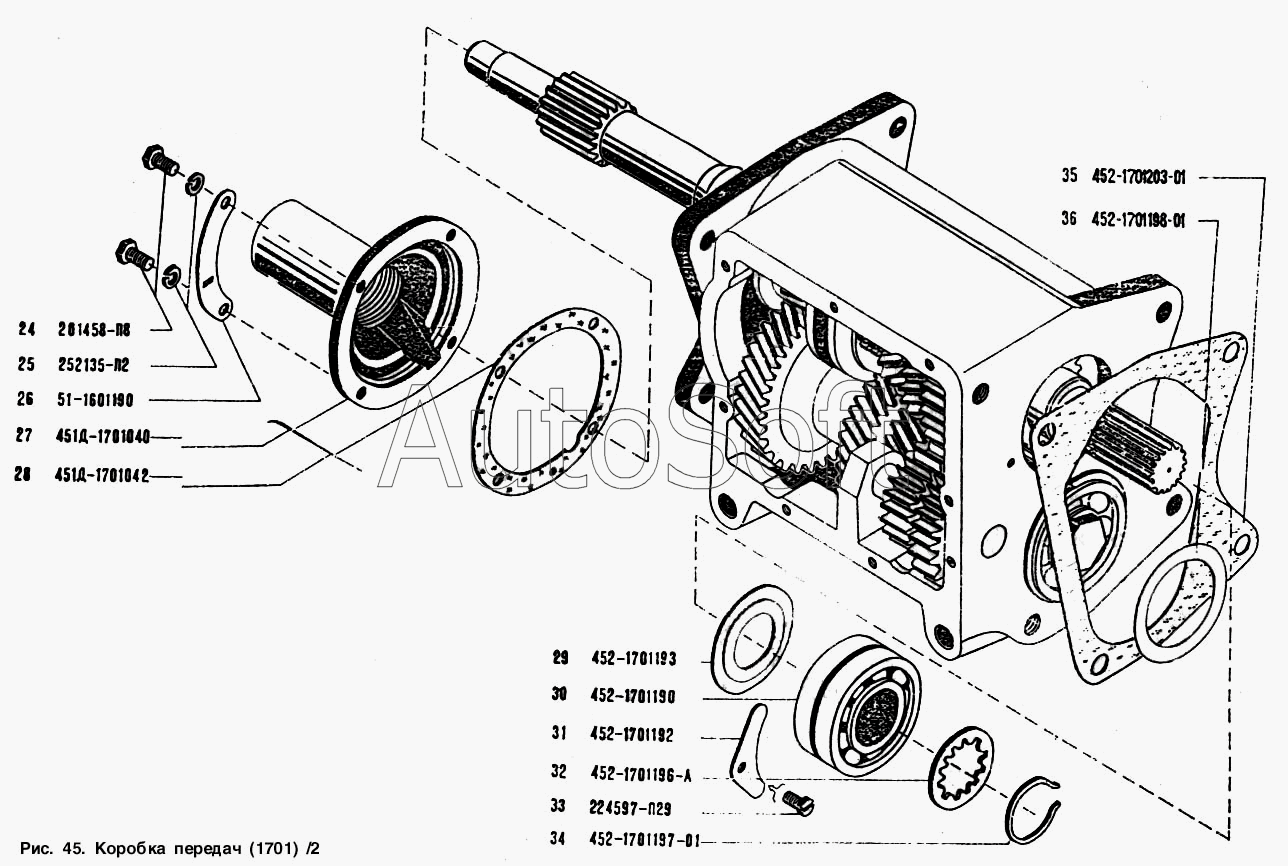 35 452-1701203-01

36 452-1701198-01

24 201458-П8

25 252135-П2

26 51-1601190

27 451Д-1701040

28 451Д-1701042

AutoSoft

29 452-1701193

30 452-1701190

31 452-1701192

32 452-1701196-А

33 224597-П29

34 452-1701197-01

Рис. 45. Коробка передач (1701) /2