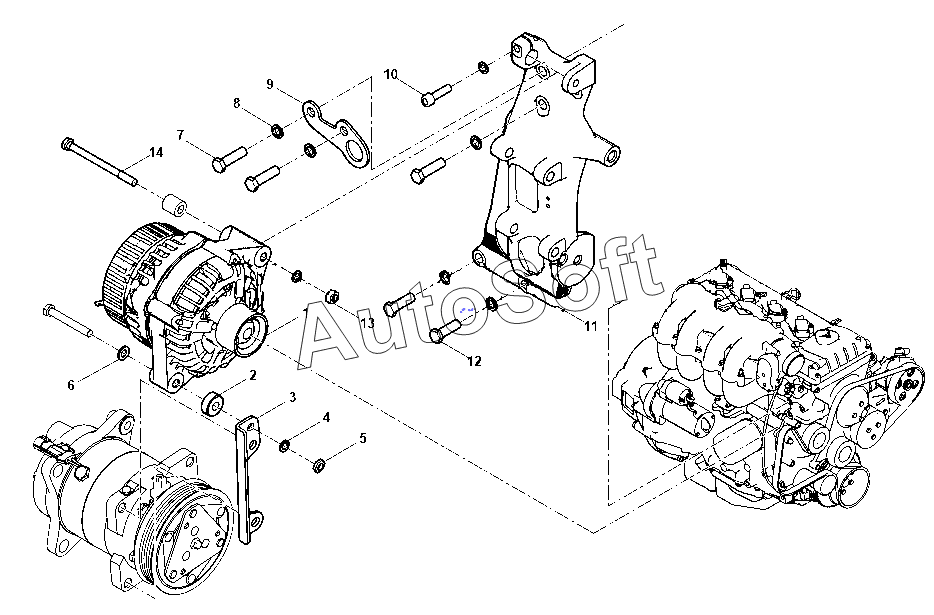 10
9
8
7
14
AutoSoft
13
11
12
6
2
3
4
5