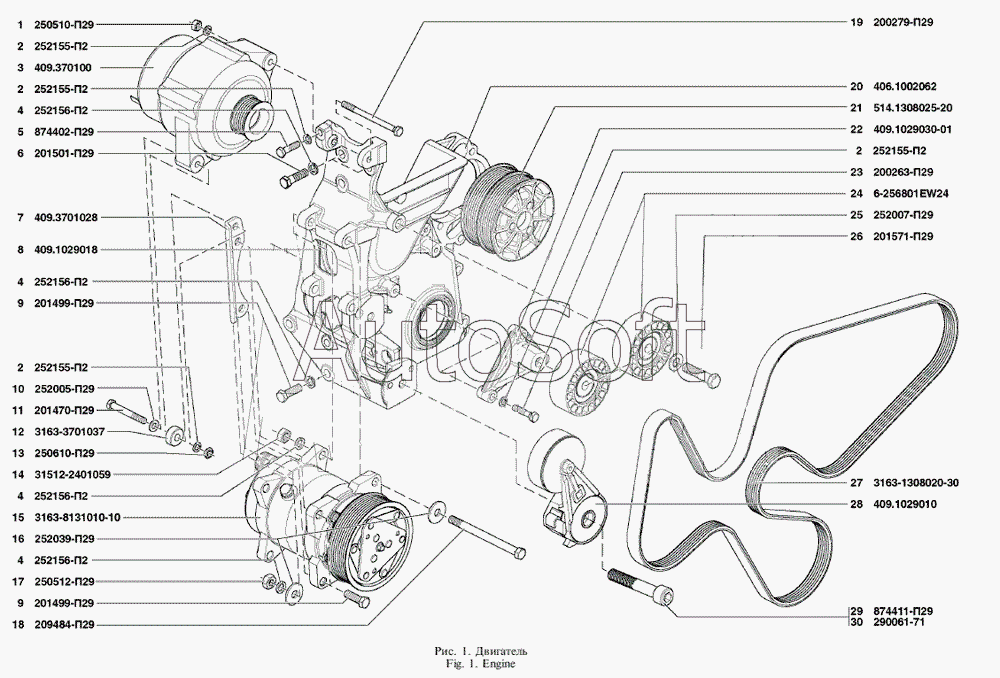 1 250510-П29
2 252155-П2
3 409.370100
2 252155-П2
4 252156-П2
5 874402-П29
6 201501-П29
7 409.3701028
8 409.1029018
4 252156-П2
9 201499-П29
2 252155-П2
10 252005-П29
11 201470-П29
12 3163-3701037
13 250610-П29
14 31512-2401059
4 252156-П2
15 3163-8131010-10
16 252039-П29
4 252156-П2
17 250512-П29
9 201499-П29
18 209484-П29

19 200279-П29
20 406.1002062
21 514.1308025-20
22 409.1029030-01
2 252155-П2
23 200263-П29
24 6-256801EW24
25 252007-П29
26 201571-П29
27 3163-1308020-30
28 409.1029010
29 874411-П29
30 290061-71

AutoSoft

Рис. 1. Двигатель
Fig. 1. Engine