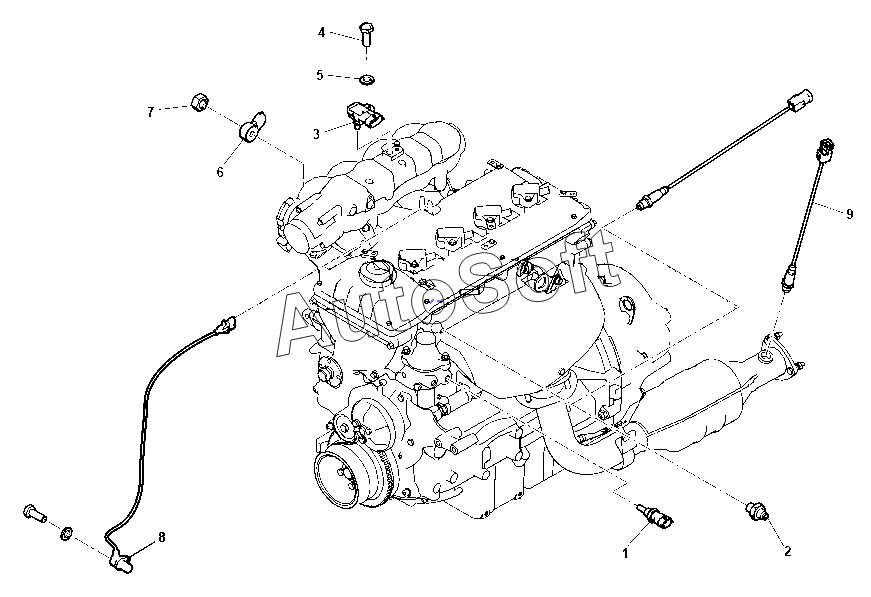 4
5
7
3
6
9
AutoSoft
8
1
2