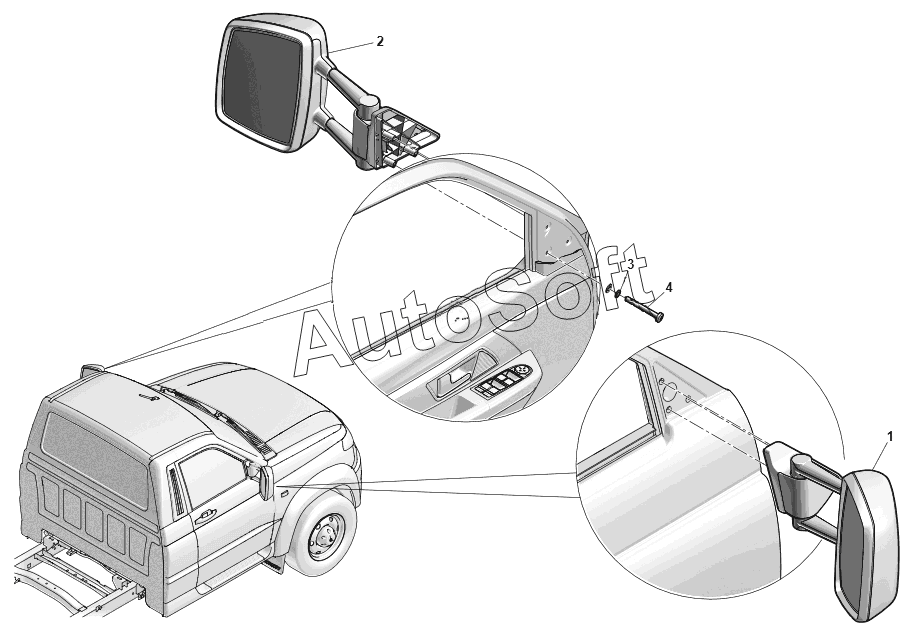 2
3
4
AutoSoft
1