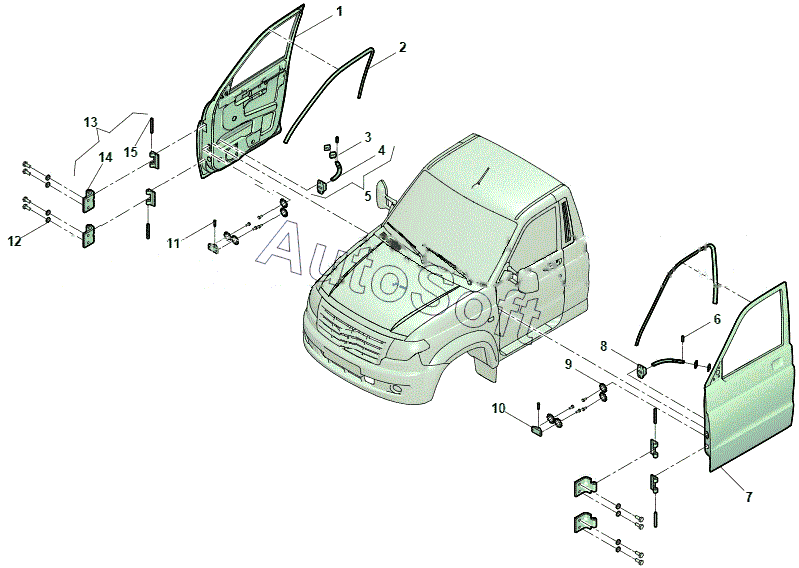 1
2
13
15
14
3
4
5
12
11
AutoSoft
6
8
9
10
7