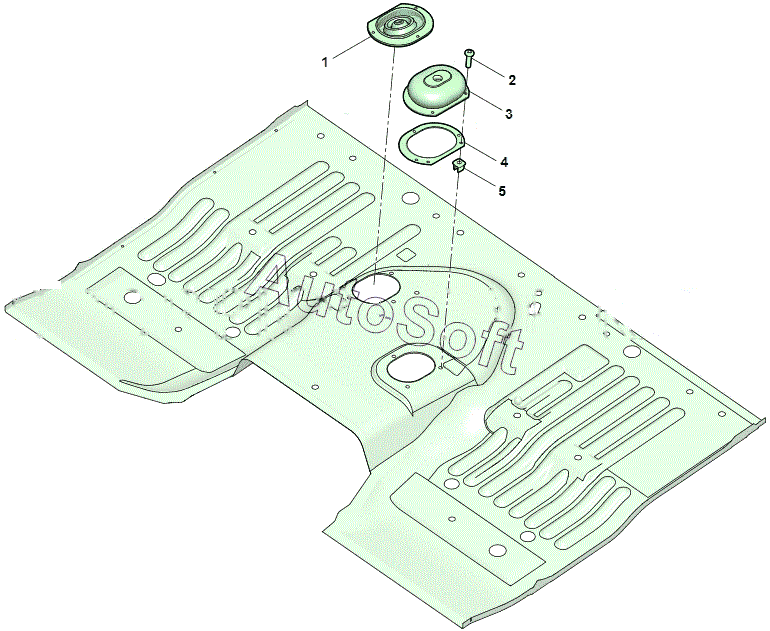 1
2
3
4
5
AutoSoft