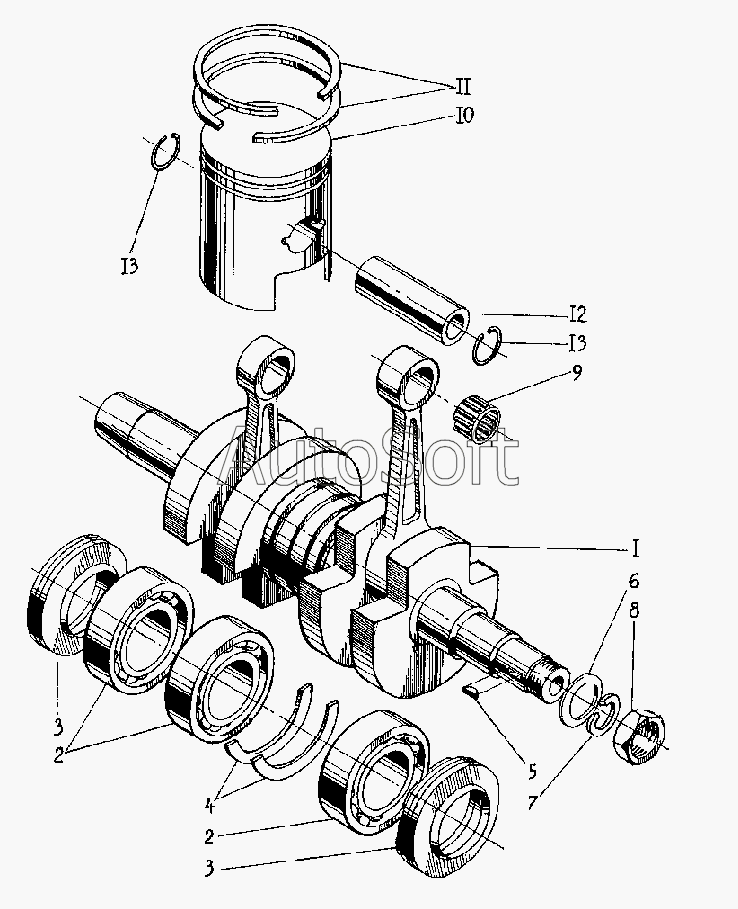 II
I0
I3
I2
I3
9
AutoSoft
I
6
8
3
2
4
5
7
2
3