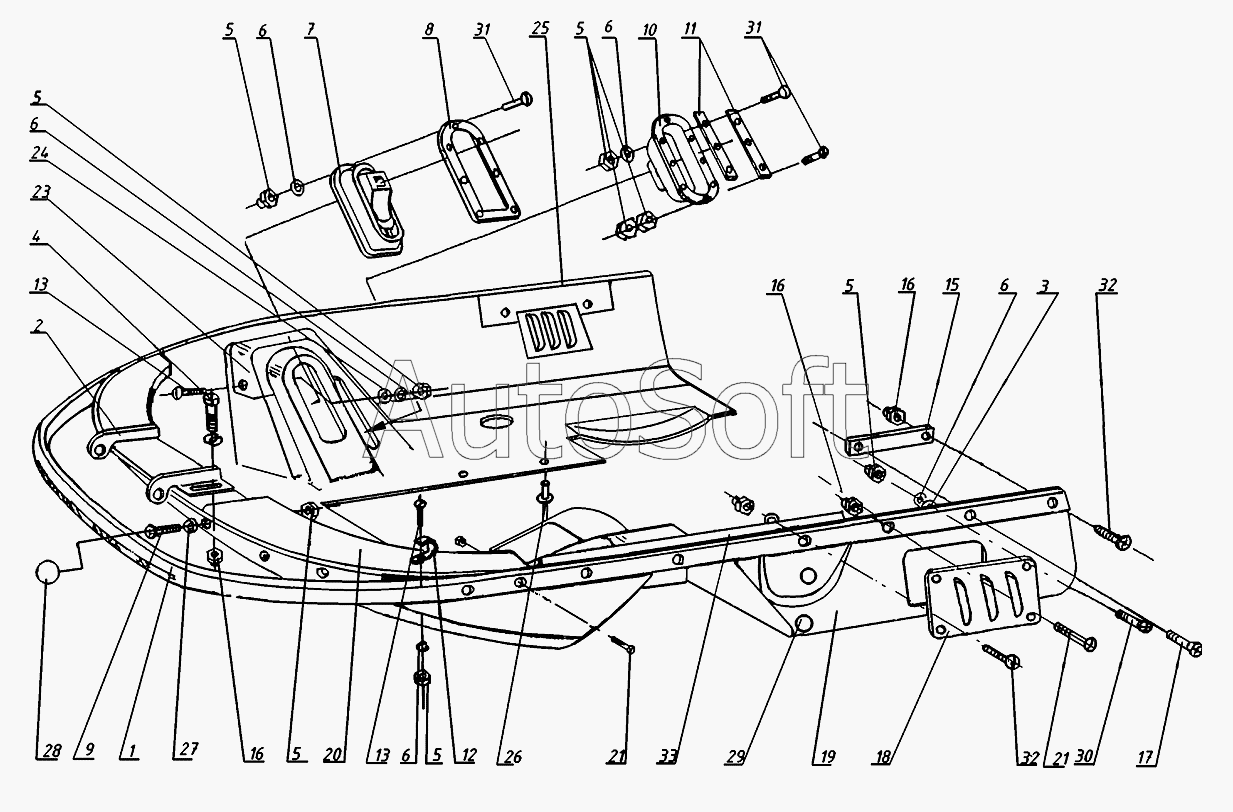 5
6
7
8
31
25
5
6
10
11
31
5
6
24
23
4
13
2
16
5
16
15
6
3
32
AutoSoft
28
9
1
27
16
5
20
13
6
5
12
26
21
33
29
19
18
32
21
30
17