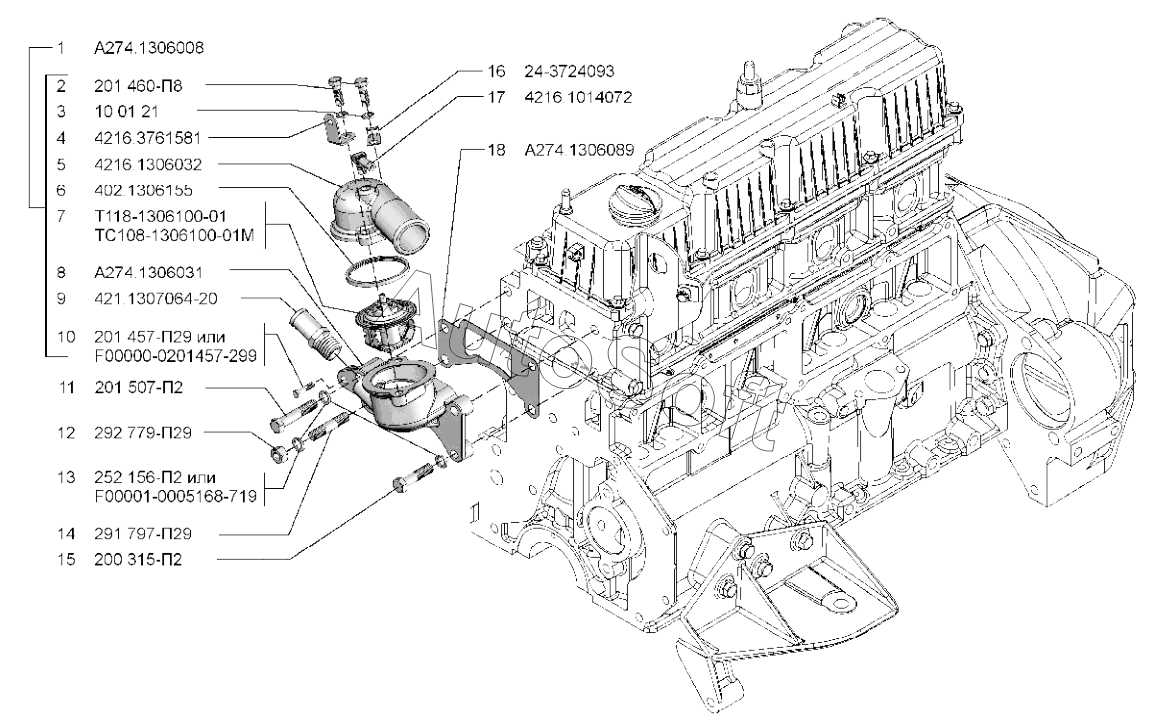 1 А274.1306008
2 201 460-П8
3 10 01 21
4 4216.3761581
5 4216.1306032
6 402.1306155
7 Т118-1306100-01
ТС108-1306100-01М
8 А274.1306031
9 421.1307064-20
10 201 457-П29 или
F00000-0201457-299
11 201 507-П2
12 292 779-П29
13 252 156-П2 или
F00001-0005168-719
14 291 797-П29
15 200 315-П2
16 24-3724093
17 4216.1014072
18 А274.1306089
Autosoft