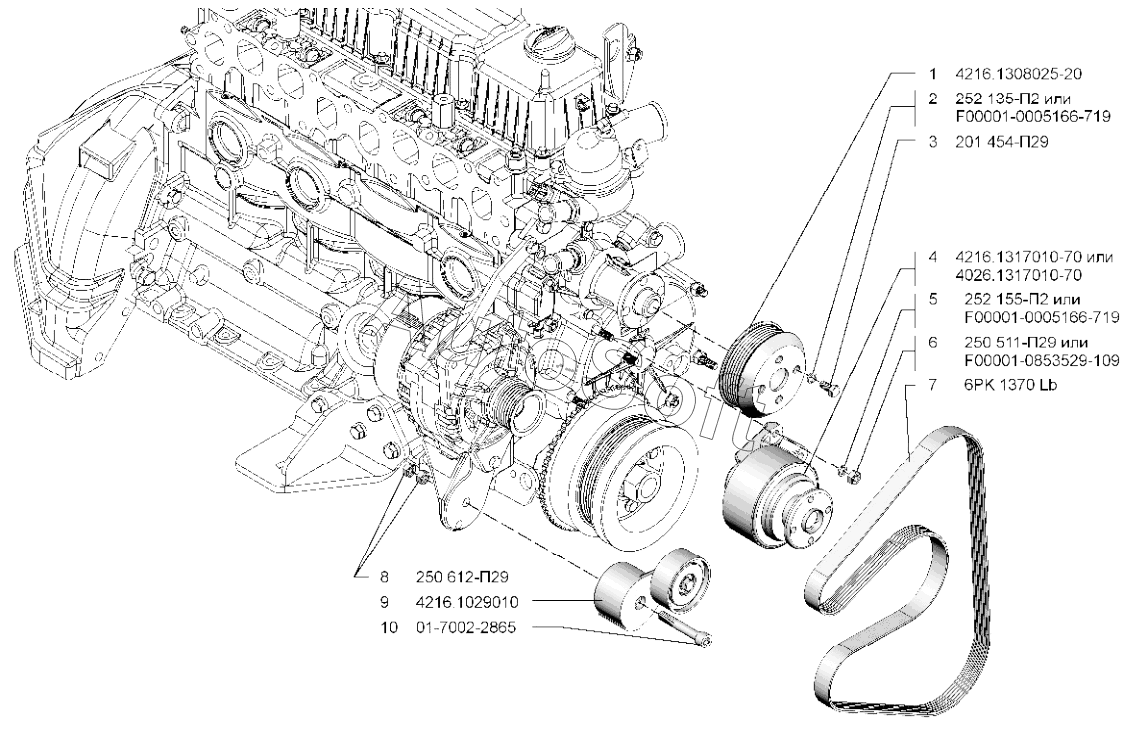 1 4216.1308025-20
2 252 135-П2 или F00001-0005166-719
3 201 454-П29
4 4216.1317010-70 или 4026.1317010-70
5 252 155-П2 или F00001-0005166-719
6 250 511-П29 или F00001-0853529-109
7 6PK 1370 Lb
8 250 612-П29
9 4216.1029010
10 01-7002-2865