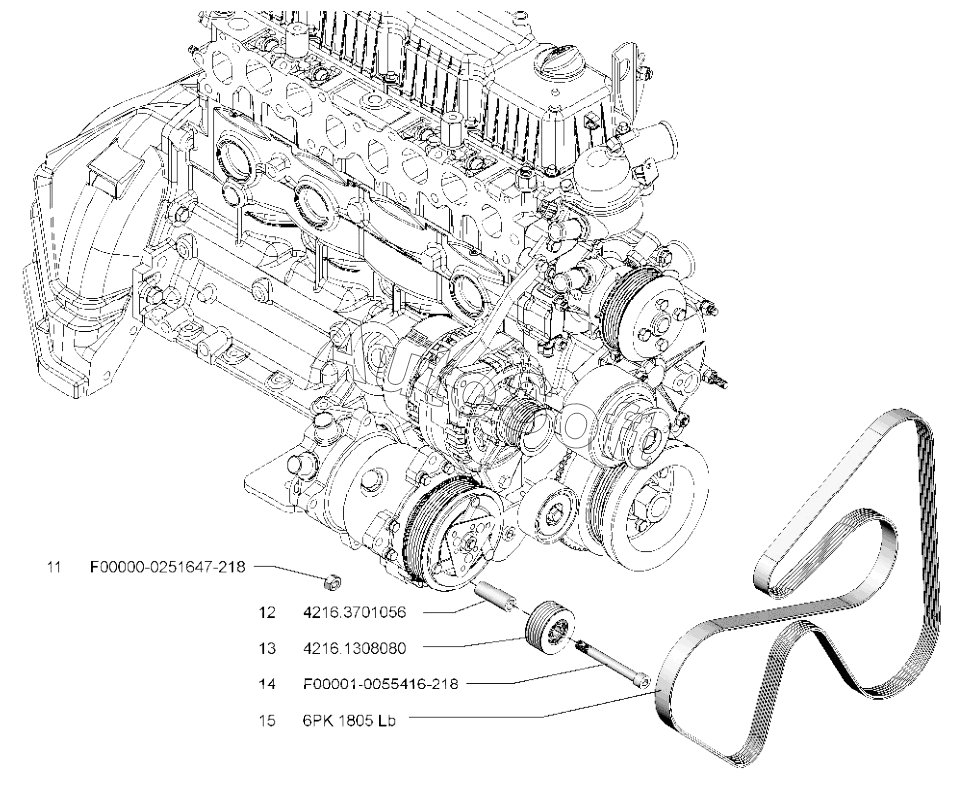 11 F00000-0251647-218

12 4216.3701056

13 4216.1308080

14 F00001-0055416-218

15 6PK 1805 Lb