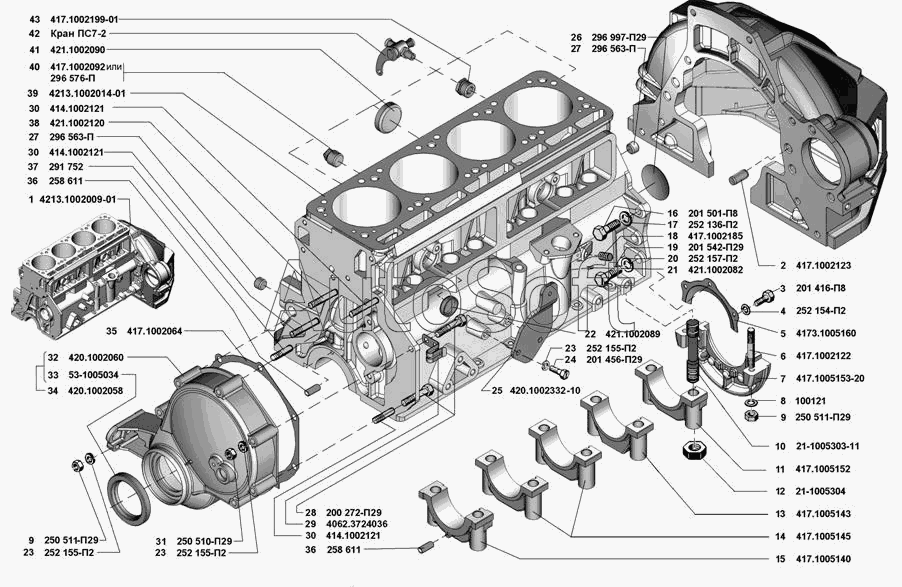 43 417.1002199-01
42 Кран ПС7-2
41 421.1002090
40 417.1002092 или 296 576-П
39 4213.1002014-01
30 414.1002121
38 421.1002120
27 296 563-П
30 414.1002121
37 291 752
36 258 611
1 4213.1002009-01
35 417.1002064
32 420.1002060
33 53-1005034
34 420.1002058
9 250 511-П29
23 252 155-П2
31 250 510-П29
23 252 155-П2
28 200 272-П29
29 4062.3724036
30 414.1002121
36 258 611
26 296 997-П29
27 296 563-П
16 201 501-П8
17 252 136-П2
18 417.1002185
19 201 542-П29
20 252 157-П2
21 421.1002082
22 421.1002089
23 252 155-П2
24 201 456-П29
25 420.1002332-10
2 417.1002123
3 201 416-П8
4 252 154-П2
5 4173.1005160
6 417.1002122
7 417.1005153-20
8 100121
9 250 511-П29
10 21-1005303-11
11 417.1005152
12 21-1005304
13 417.1005143
14 417.1005145
15 417.1005140
AutoSoft