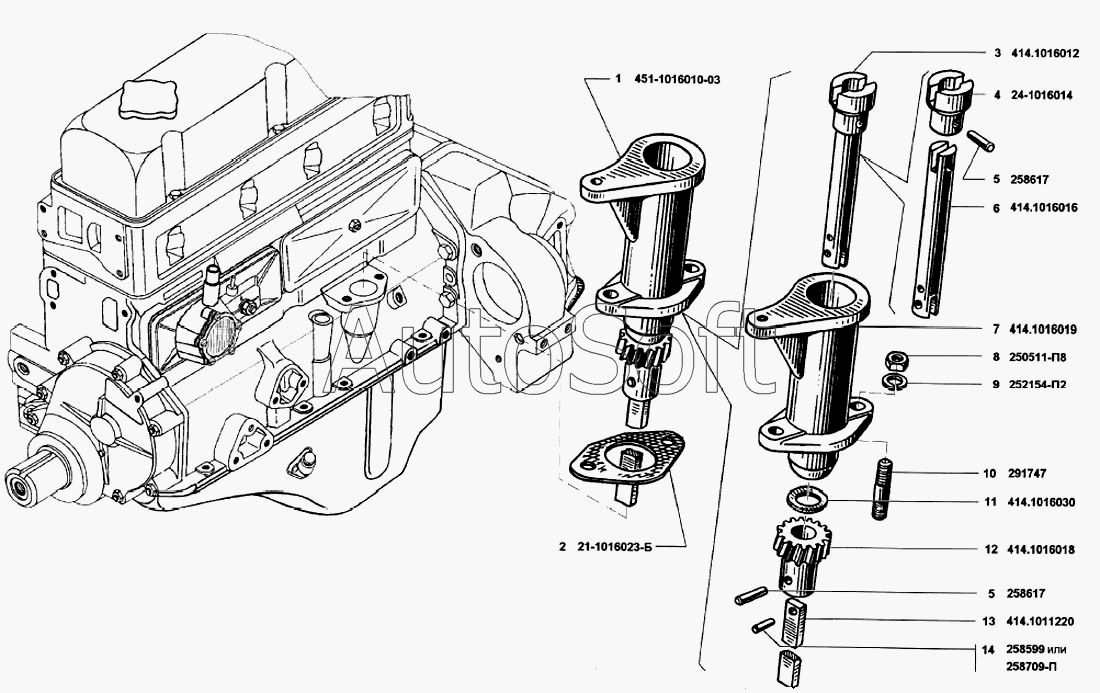 1 451-1016010-03

2 21-1016023-Б

3 414.1016012

4 24-1016014

5 258617

6 414.1016016

7 414.1016019

8 250511-П8

9 252154-П2

10 291747

11 414.1016030

12 414.1016018

5 258617

13 414.1011220

14 258599 или 258709-П

AutoSoft