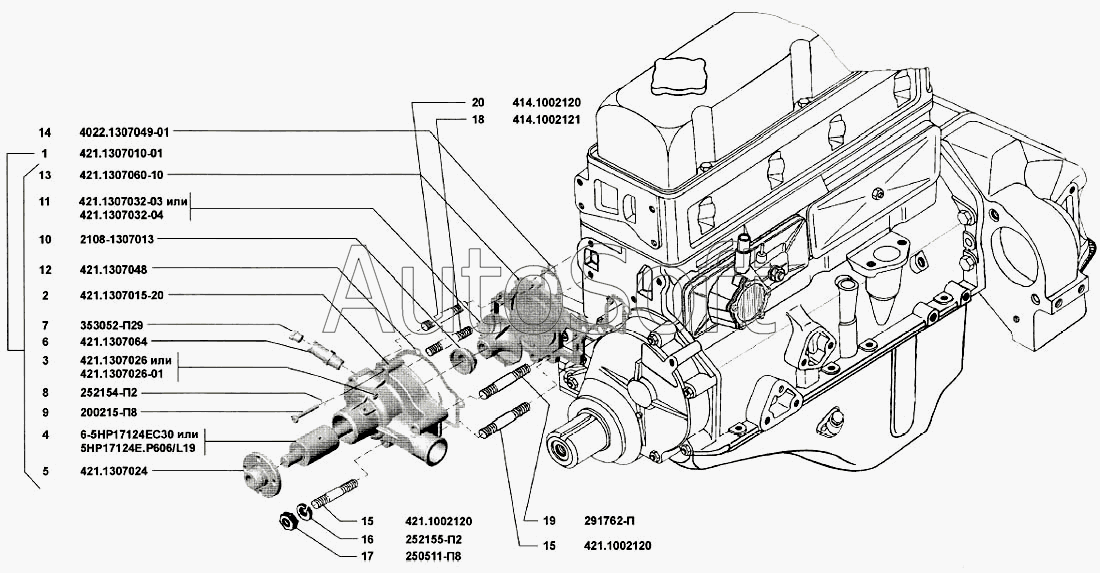 20 414.1002120
18 414.1002121

14 4022.1307049-01
1 421.1307010-01
13 421.1307060-10
11 421.1307032-03 или 421.1307032-04
10 2108-1307013
12 421.1307048
2 421.1307015-20
7 353052-П29
6 421.1307064
3 421.1307026 или 421.1307026-01
8 252154-П2
9 200215-П8
4 6-5НР17124ЕС30 или 5НР17124Е.Р606/L19
5 421.1307024

15 421.1002120
16 252155-П2
17 250511-П8

19 291762-П
15 421.1002120

AutoSoft