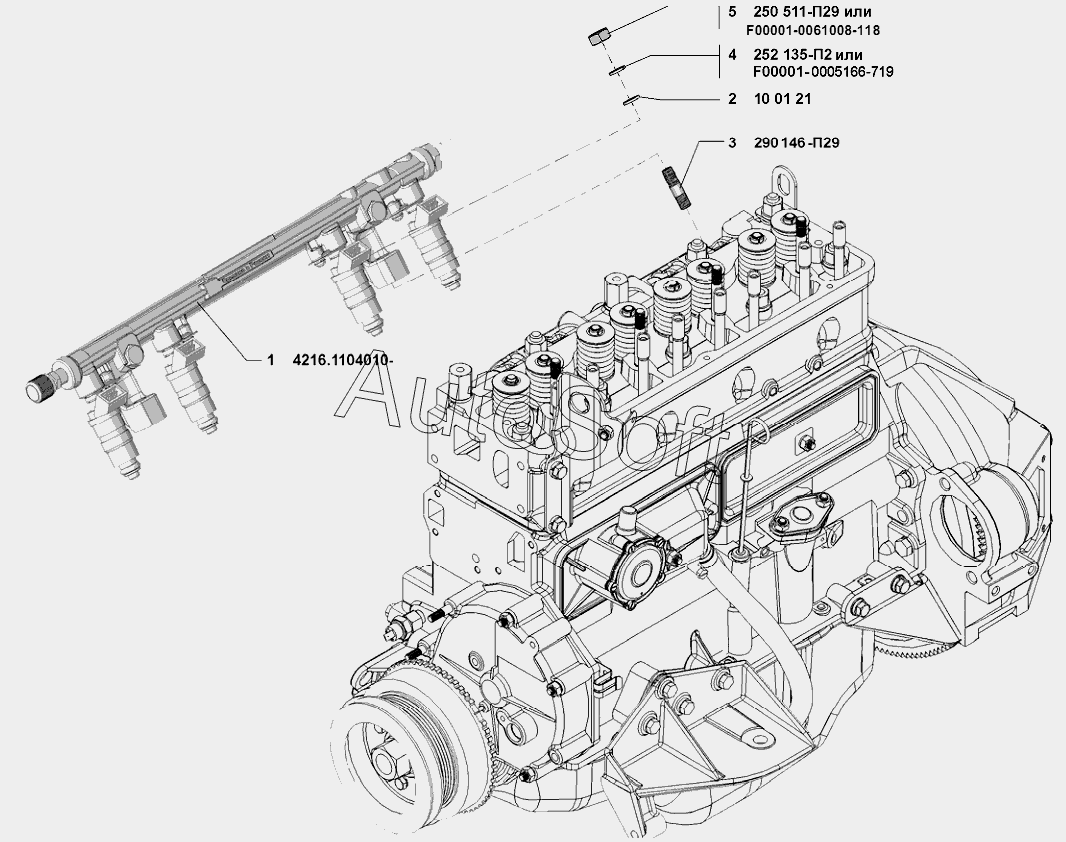 5 250 511-П29 или F00001-0061008-118

4 252 135-П2 или F00001-0005166-719

2 10 01 21

3 290 146 -П29

1 4216.1104010-

AutoSoft