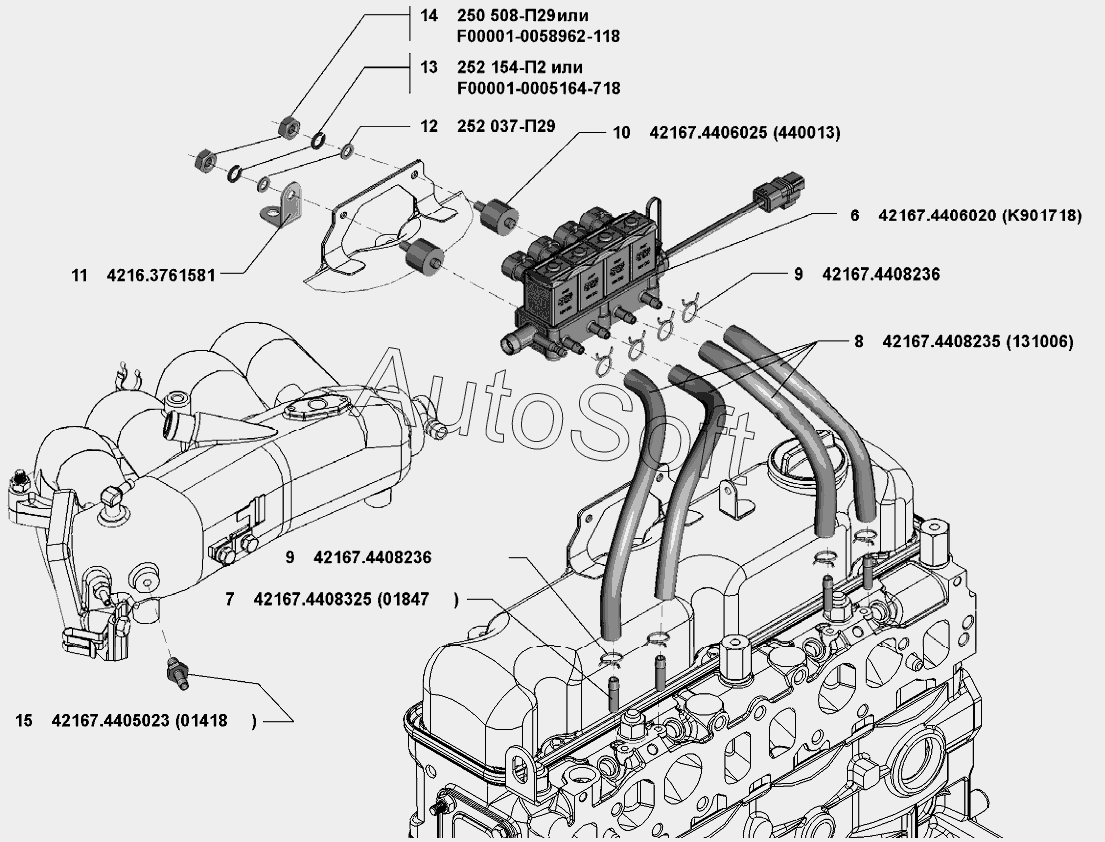 14 250 508-П29или F00001-0058962-118

13 252 154-П2 или F00001-0005164-718

12 252 037-П29

10 42167.4406025 (440013)

6 42167.4406020 (K901718)

11 4216.3761581

9 42167.4408236

8 42167.4408235 (131006)

AutoSoft

9 42167.4408236

7 42167.4408325 (01847 )

15 42167.4405023 (01418 )